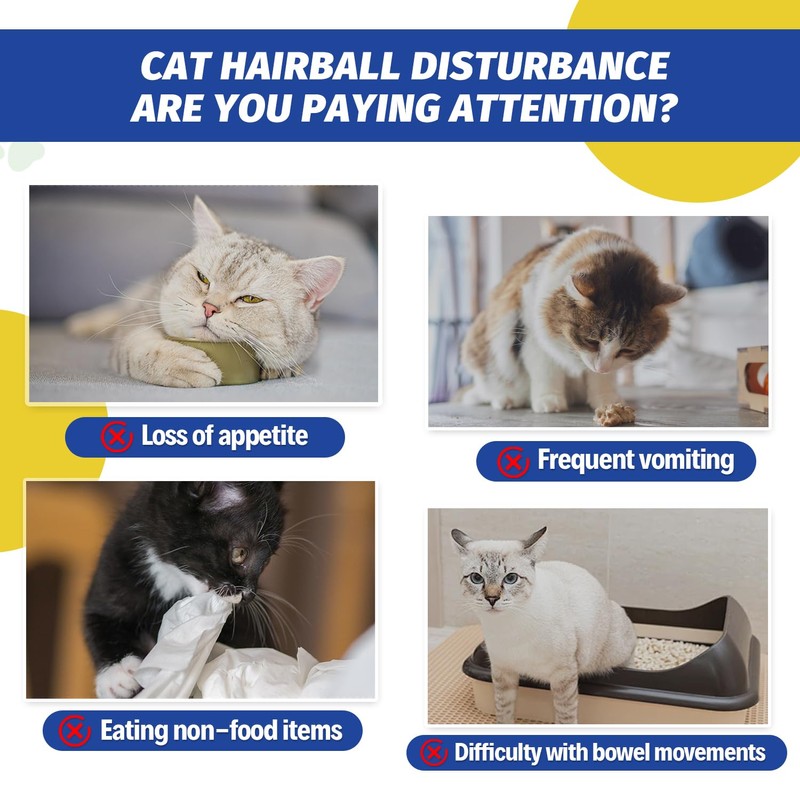 CAT HAIRBALL DISTURBANCE
ARE YOU PAYING ATTENTION?

Loss of appetite

Frequent vomiting

Eating non-food items

Difficulty with bowel movements