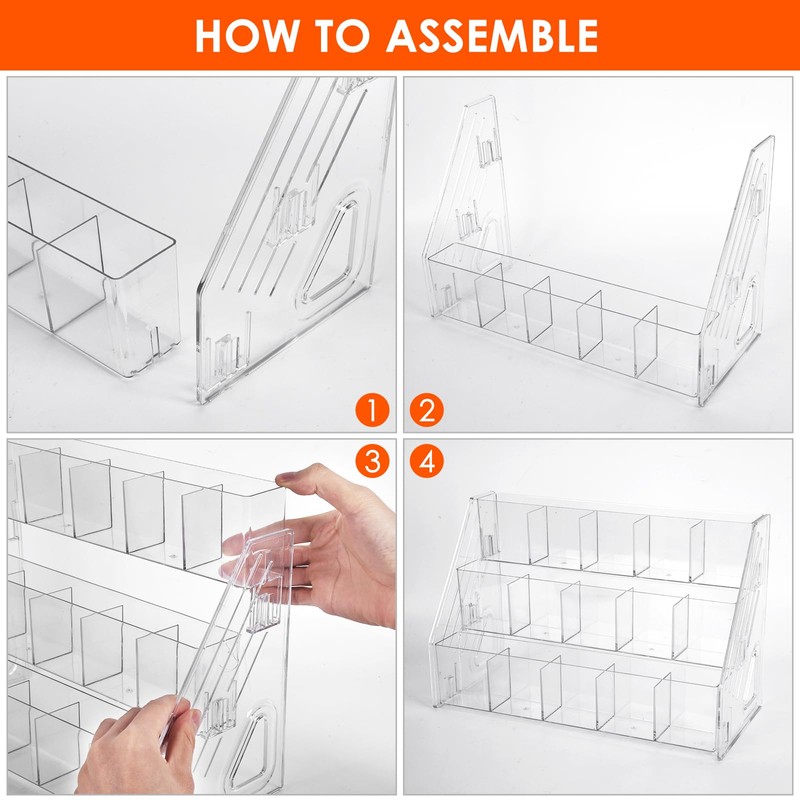 HOW TO ASSEMBLE

1

2

3

4