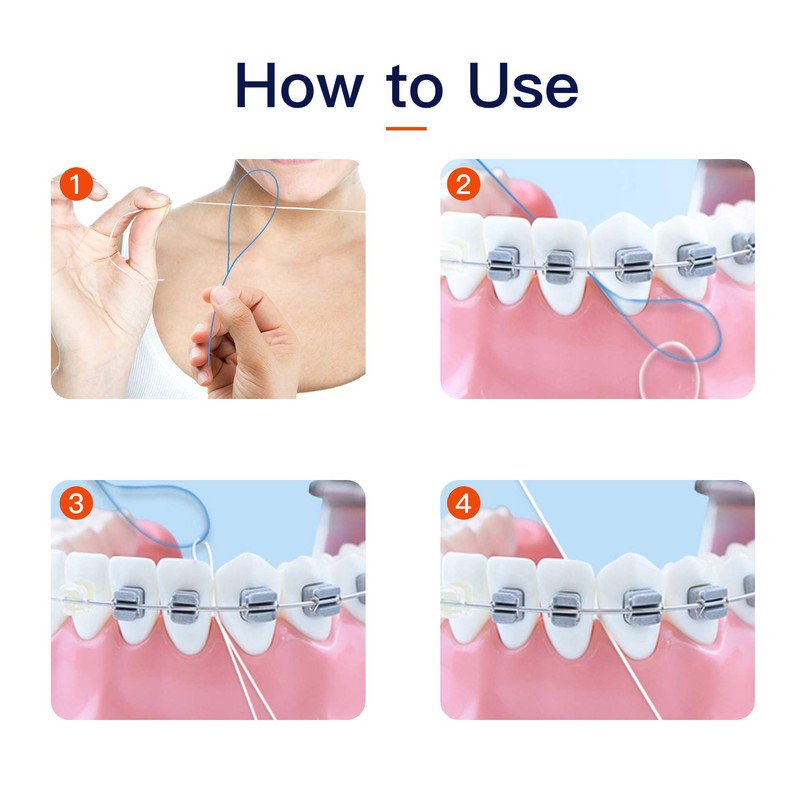 How to Use

1

2

3

4