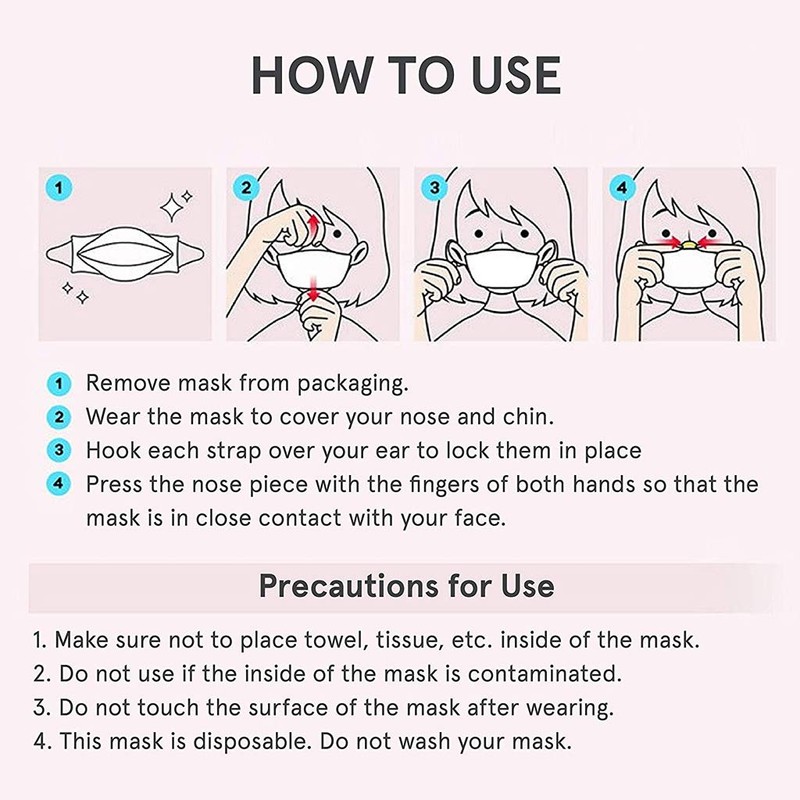 HOW TO USE

1

2

3

4

1 Remove mask from packaging.
2 Wear the mask to cover your nose and chin.
3 Hook each strap over your ear to lock them in place
4 Press the nose piece with the fingers of both hands so that the mask is in close contact with your face.

Precautions for Use

1. Make sure not to place towel, tissue, etc. inside of the mask.
2. Do not use if the inside of the mask is contaminated.
3. Do not touch the surface of the mask after wearing.
4. This mask is disposable. Do not wash your mask.