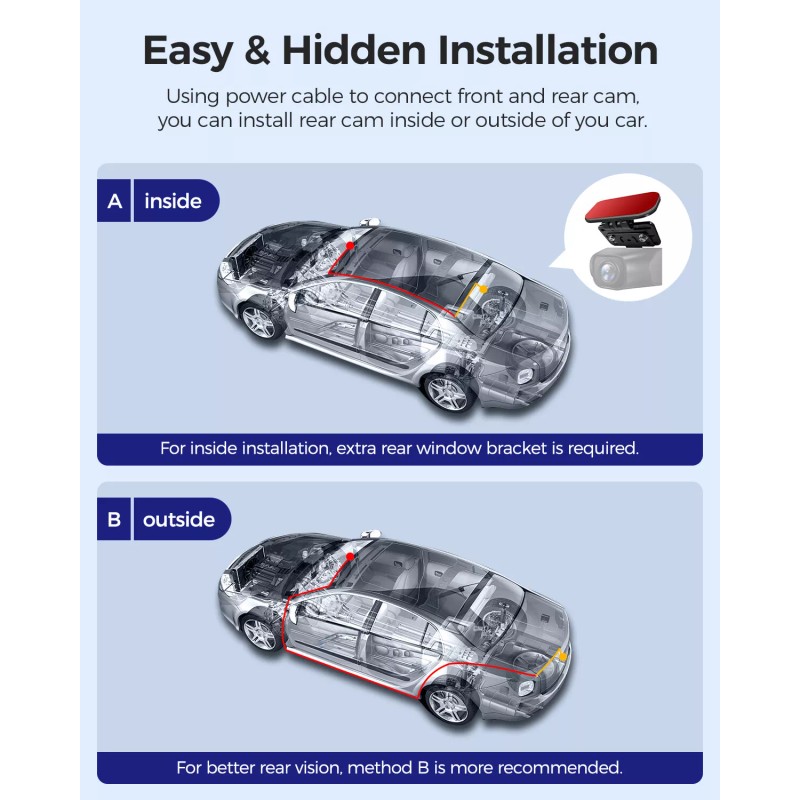 Easy & Hidden Installation

Using power cable to connect front and rear cam, you can install rear cam inside or outside of you car.

A inside

For inside installation, extra rear window bracket is required.

B outside

For better rear vision, method B is more recommended.