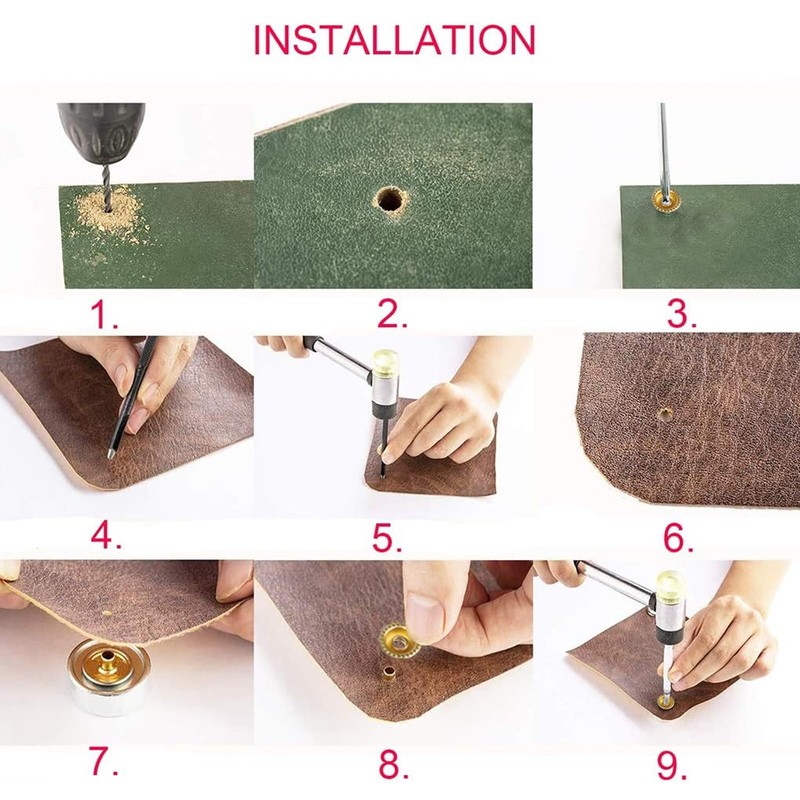 INSTALLATION

1.

2.

3.

4.

5.

6.

7.

8.

9.