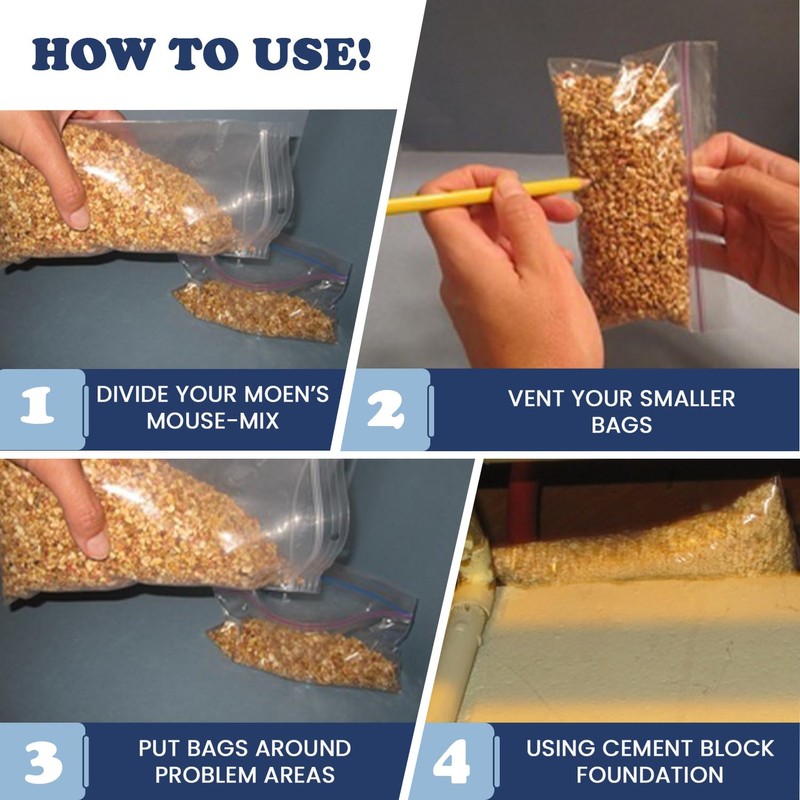 HOW TO USE!

1 DIVIDE YOUR MOEN'S MOUSE-MIX

2 VENT YOUR SMALLER BAGS

3 PUT BAGS AROUND PROBLEM AREAS

4 USING CEMENT BLOCK FOUNDATION