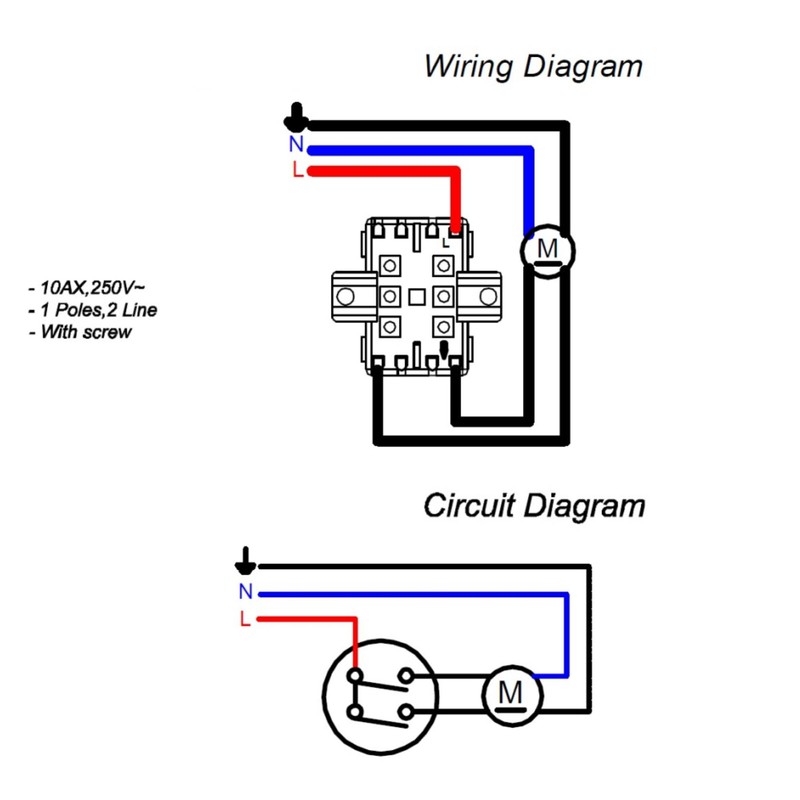 Wiring Diagram

N
L
L
M

- 10AX,250V~
- 1 Poles,2 Line
- With screw

Circuit Diagram

N
L
M