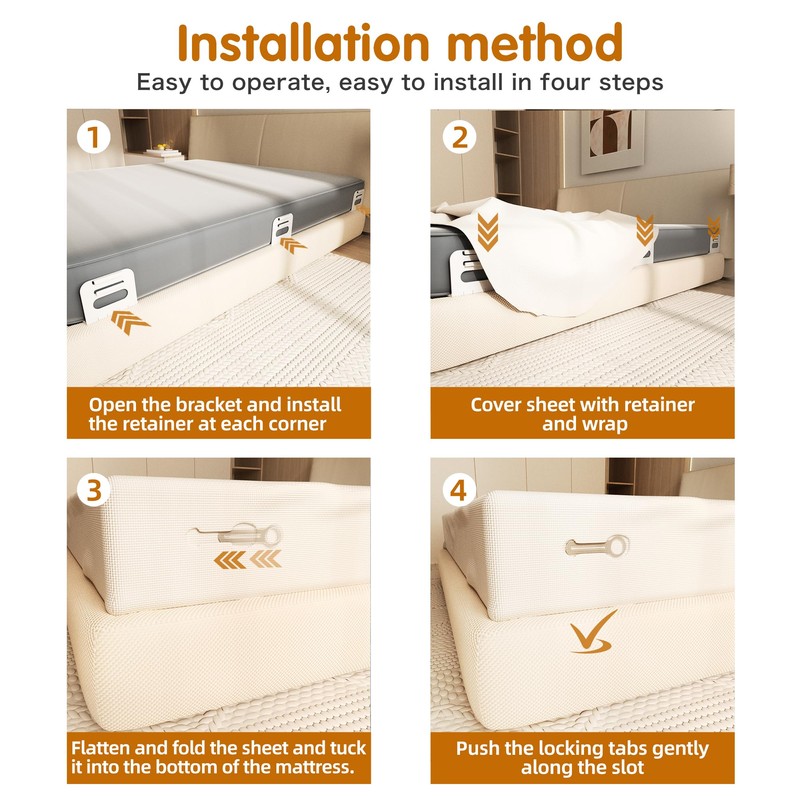 Installation method

Easy to operate, easy to install in four steps

1

Open the bracket and install the retainer at each corner

2

Cover sheet with retainer and wrap

3

Flatten and fold the sheet and tuck it into the bottom of the mattress.

4

Push the locking tabs gently along the slot