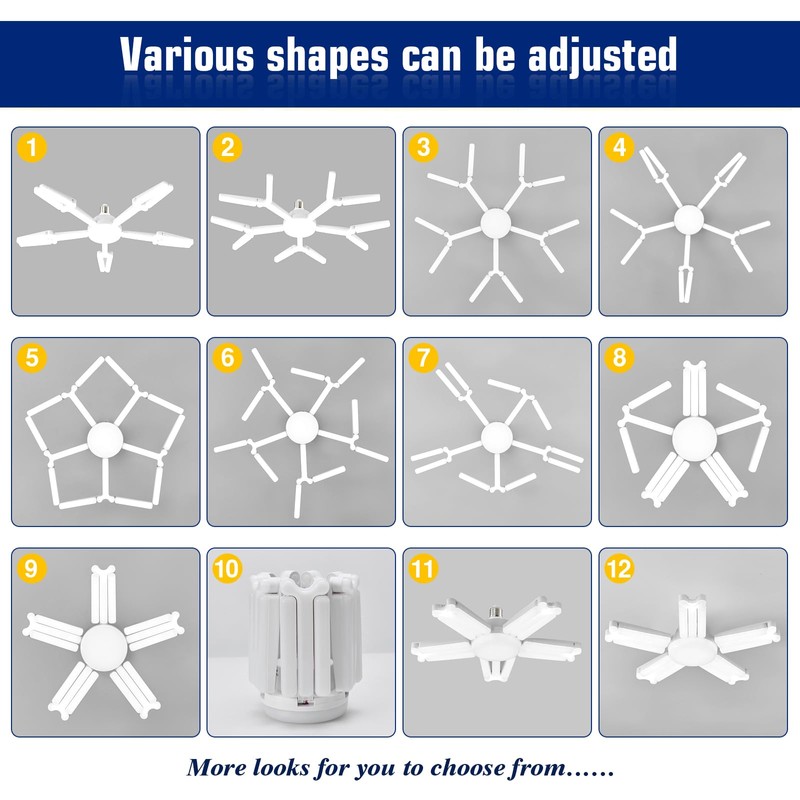 Various shapes can be adjusted

1

2

3

4

5

6

7

8

9

10

11

12

More looks for you to choose from……