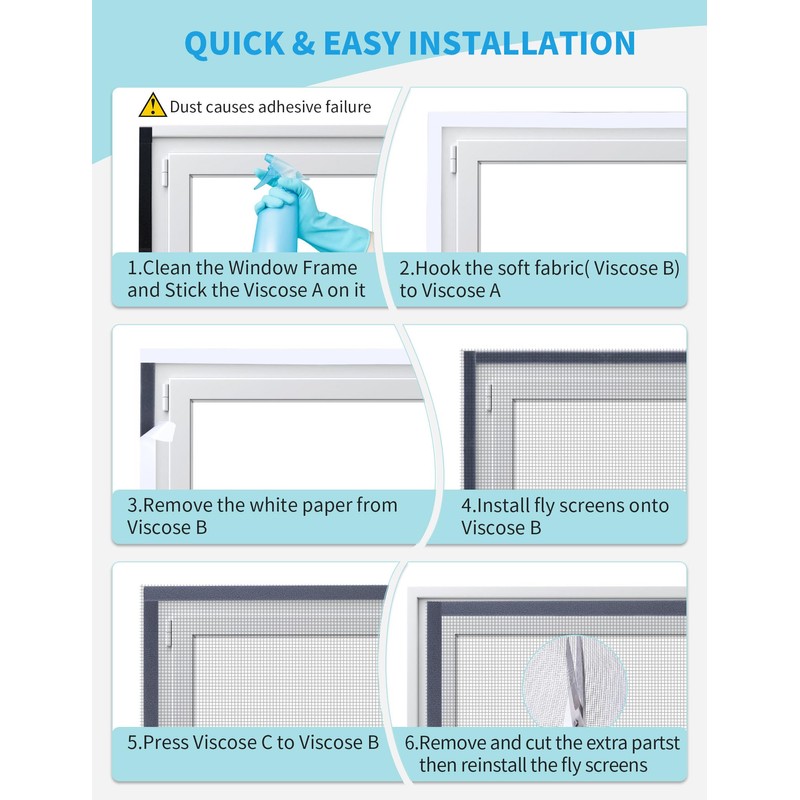 QUICK & EASY INSTALLATION

Dust causes adhesive failure

1.Clean the Window Frame and Stick the Viscose A on it

2.Hook the soft fabric( Viscose B) to Viscose A

3.Remove the white paper from Viscose B

4.Install fly screens onto Viscose B

5.Press Viscose C to Viscose B

6.Remove and cut the extra partst then reinstall the fly screens