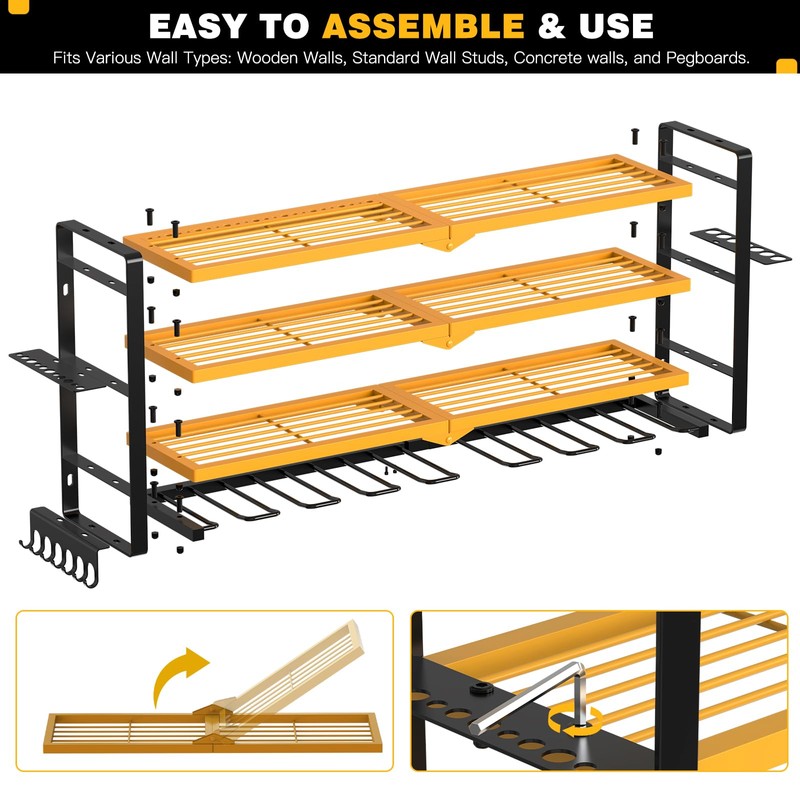 EASY TO ASSEMBLE & USE

Fits Various Wall Types: Wooden Walls, Standard Wall Studs, Concrete walls, and Pegboards.