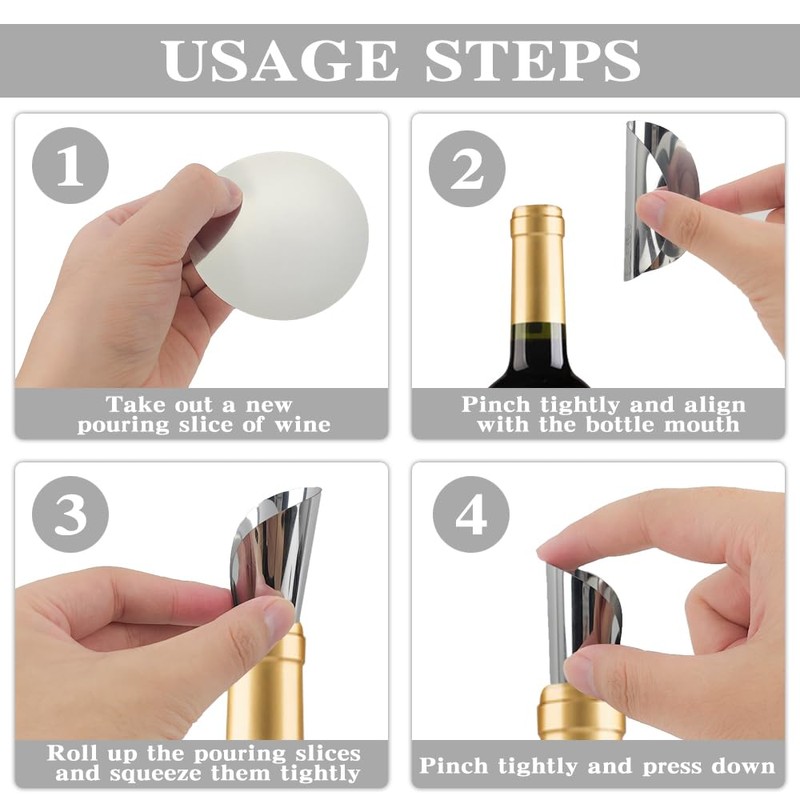 USAGE STEPS

1

Take out a new pouring slice of wine

2

Pinch tightly and align with the bottle mouth

3

Roll up the pouring slices and squeeze them tightly

4

Pinch tightly and press down