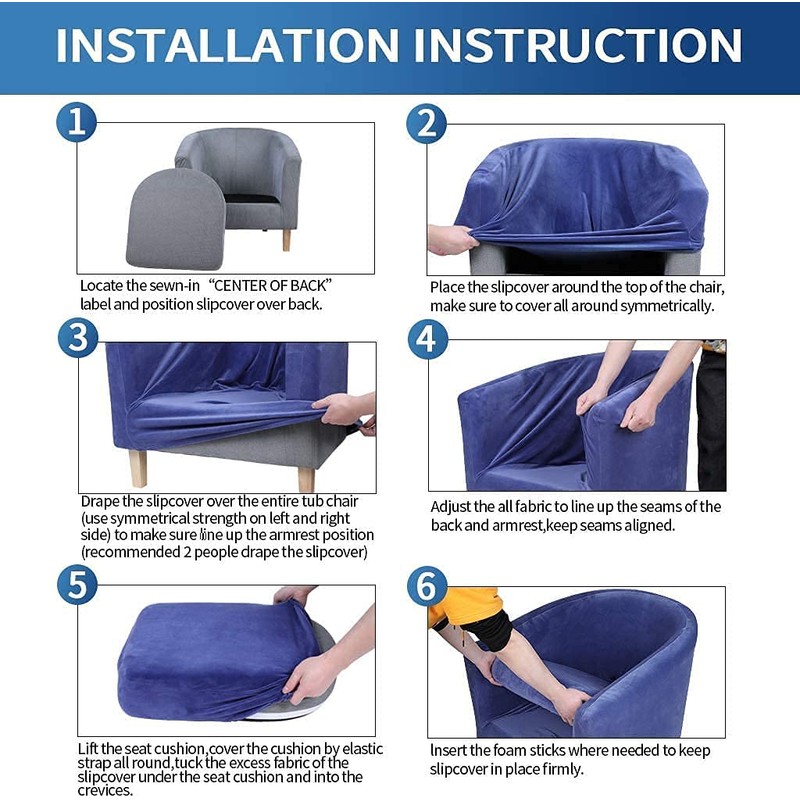 INSTALLATION INSTRUCTION

1

Locate the sewn-in "CENTER OF BACK" label and position slipcover over back.

2

Place the slipcover around the top of the chair, make sure to cover all around symmetrically.

3

Drape the slipcover over the entire tub chair (use symmetrical strength on left and right side) to make sure line up the armrest position (recommended 2 people drape the slipcover)

4

Adjust the all fabric to line up the seams of the back and armrest,keep seams aligned.

5

Lift the seat cushion,cover the cushion by elastic strap all round,tuck the excess fabric of the slipcover under the seat cushion and into the crevices.

6

Insert the foam sticks where needed to keep slipcover in place firmly.