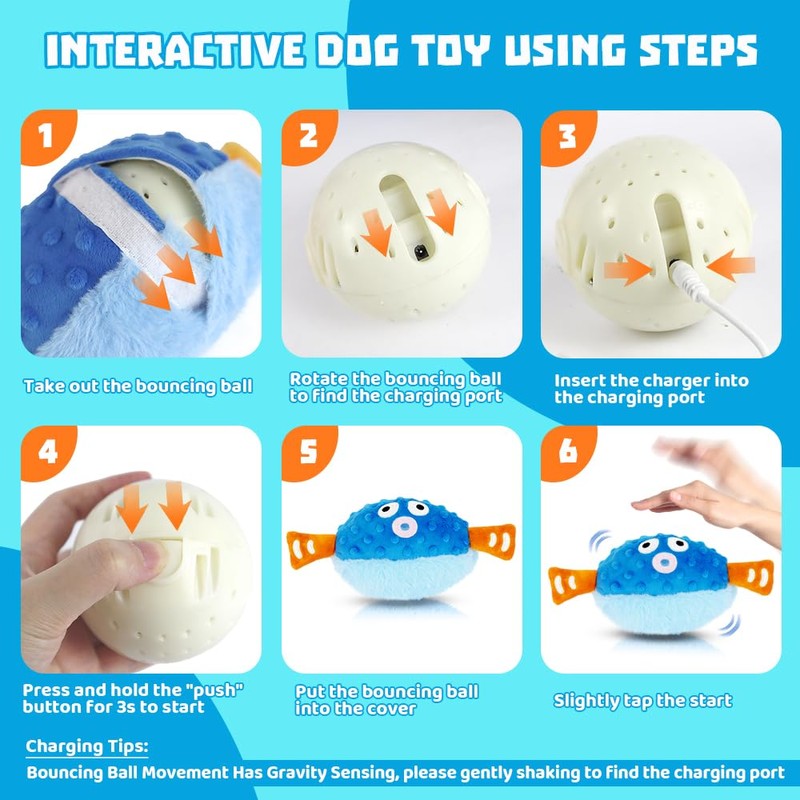 INTERACTIVE DOG TOY USING STEPS

1

Take out the bouncing ball

2

Rotate the bouncing ball to find the charging port

3

Insert the charger into the charging port

4

Press and hold the "push" button for 3s to start

5

Put the bouncing ball into the cover

6

Slightly tap the start

Charging Tips:

Bouncing Ball Movement Has Gravity Sensing, please gently shaking to find the charging port