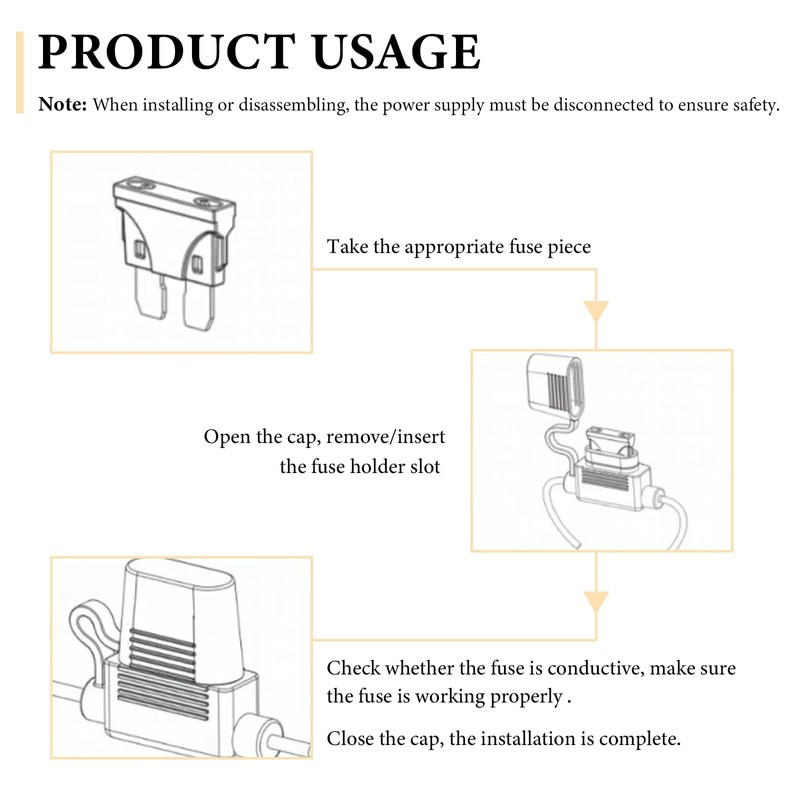 PRODUCT USAGE

Note: When installing or disassembling, the power supply must be disconnected to ensure safety.

Take the appropriate fuse piece

Open the cap, remove/insert the fuse holder slot

Check whether the fuse is conductive, make sure the fuse is working properly .

Close the cap, the installation is complete.