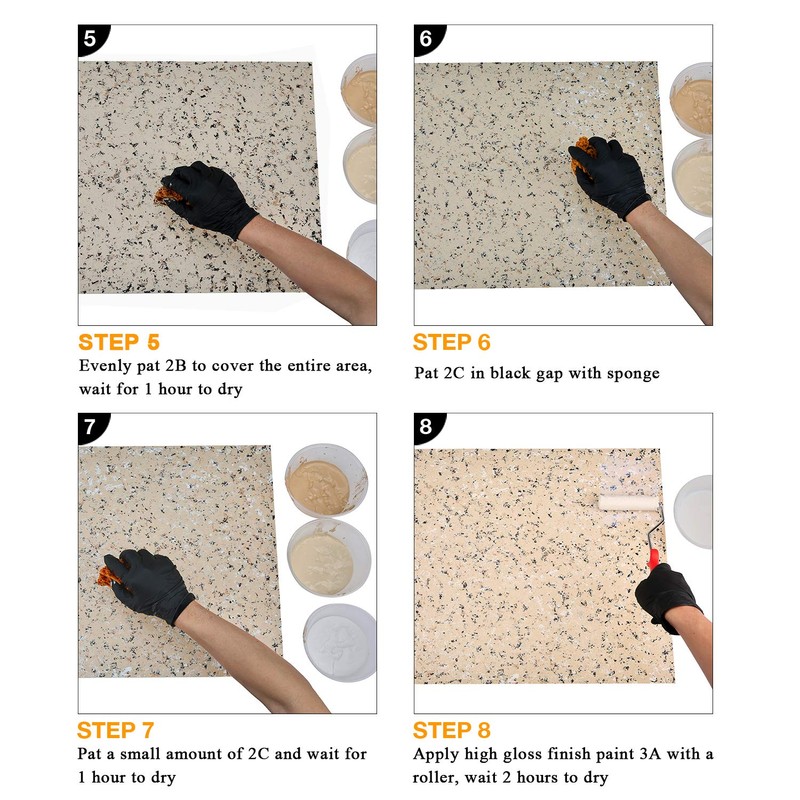 5

STEP 5
Evenly pat 2B to cover the entire area, wait for 1 hour to dry

6

STEP 6
Pat 2C in black gap with sponge

7

STEP 7
Pat a small amount of 2C and wait for 1 hour to dry

8

STEP 8
Apply high gloss finish paint 3A with a roller, wait 2 hours to dry