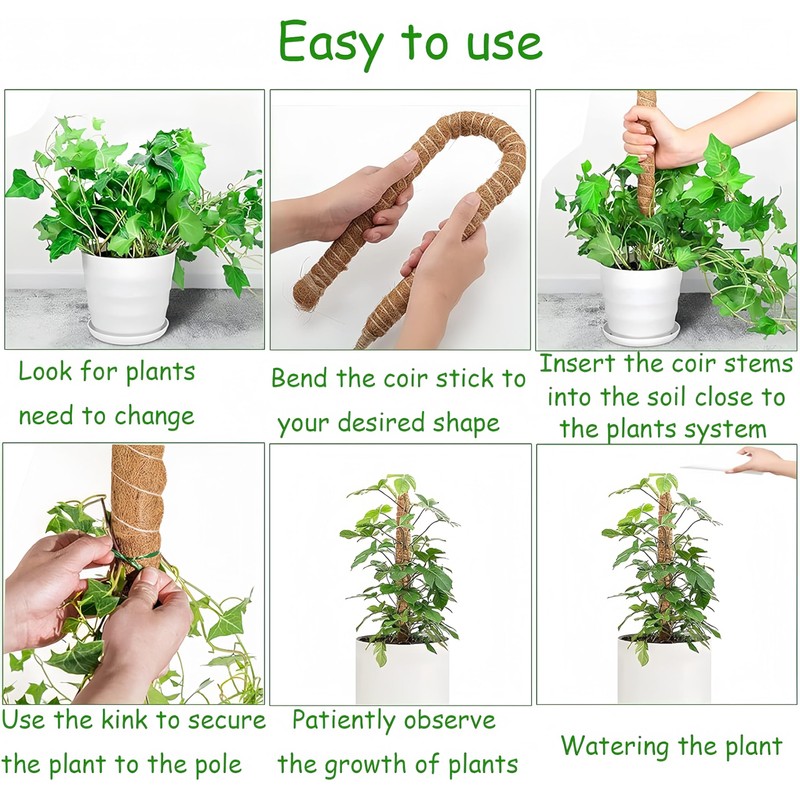 Easy to use

Look for plants need to change

Bend the coir stick to your desired shape

Insert the coir stems into the soil close to the plants system

Use the kink to secure the plant to the pole

Patiently observe the growth of plants

Watering the plant