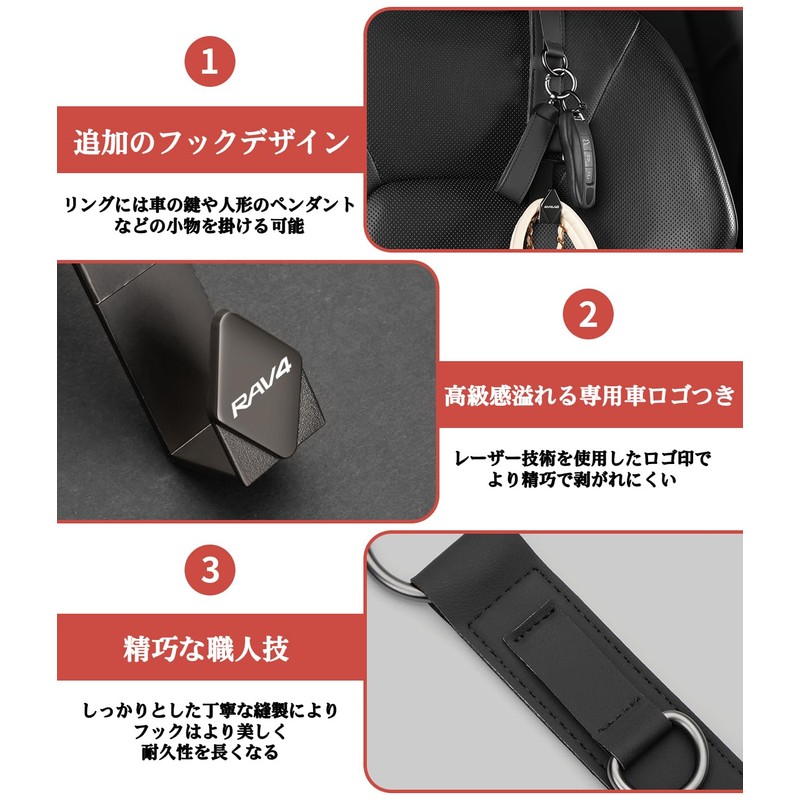 1

追加のフックデザイン

リングには車の鍵や人形のペンダントなどの小物を掛ける可能

RAV4

RAV4

2

高級感溢れる専用車ロゴつき

レーザー技術を使用したロゴ印でより精巧で剥がれにくい

3

精巧な職人技

しっかりとした丁寧な縫製によりフックはより美しく耐久性を長くなる