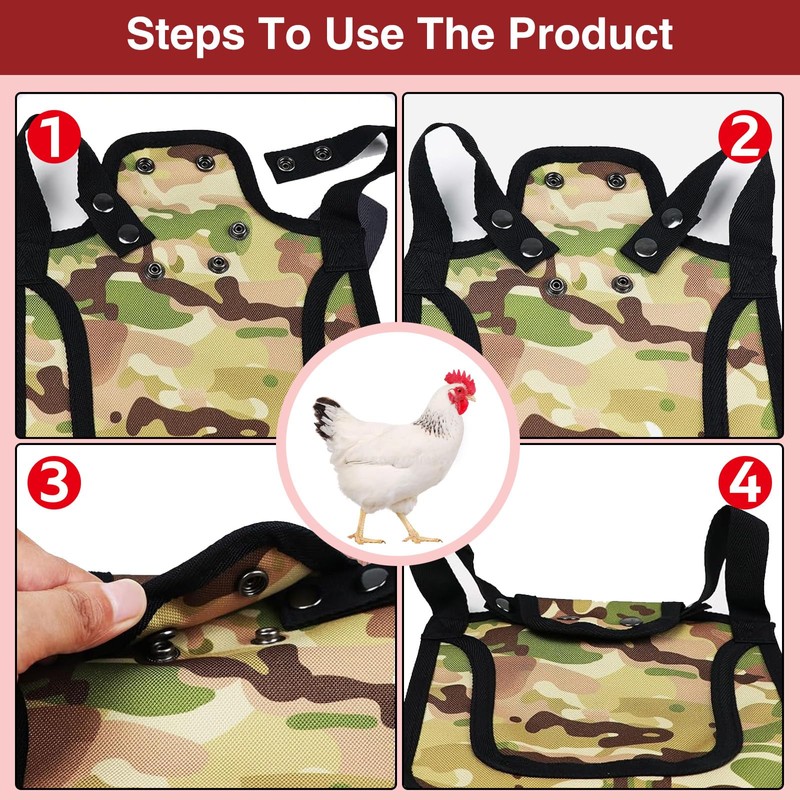 Steps To Use The Product

1

2

3

4