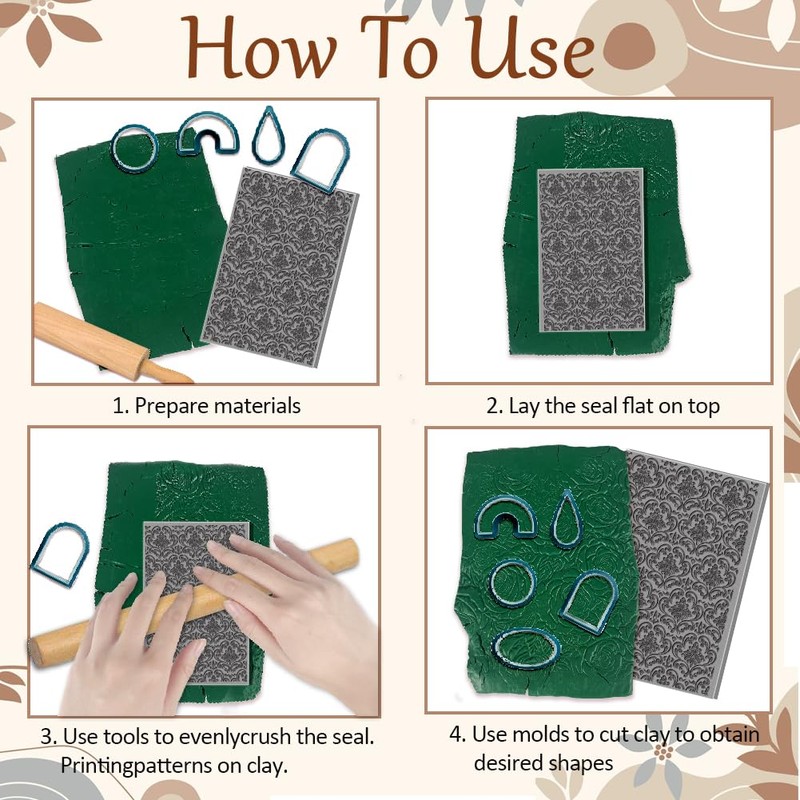 How To Use

1. Prepare materials

2. Lay the seal flat on top

3. Use tools to evenlycrush the seal. Printingpatterns on clay.

4. Use molds to cut clay to obtain desired shapes