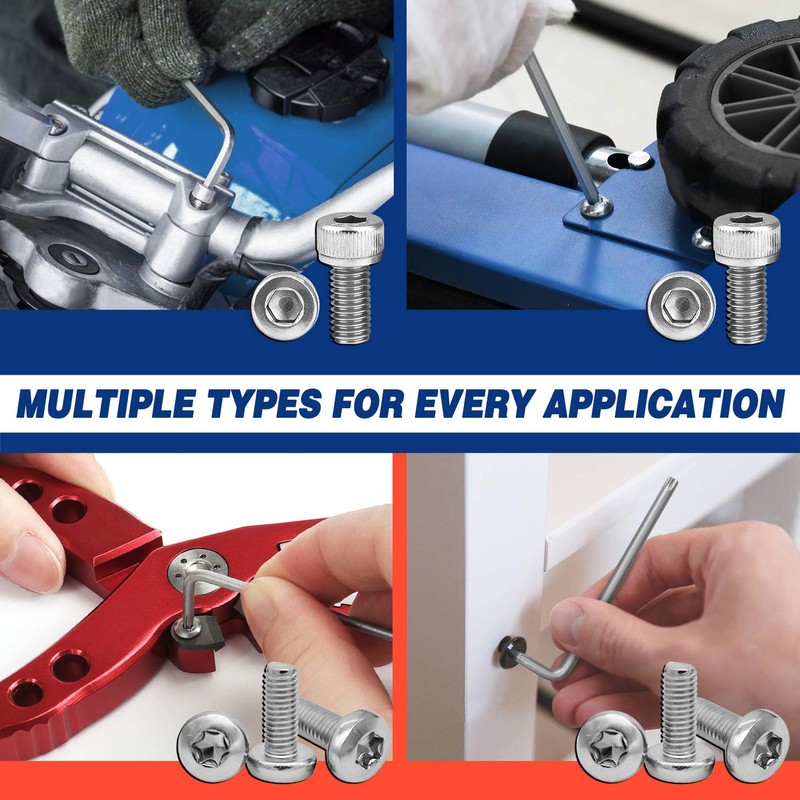 MULTIPLE TYPES FOR EVERY APPLICATION