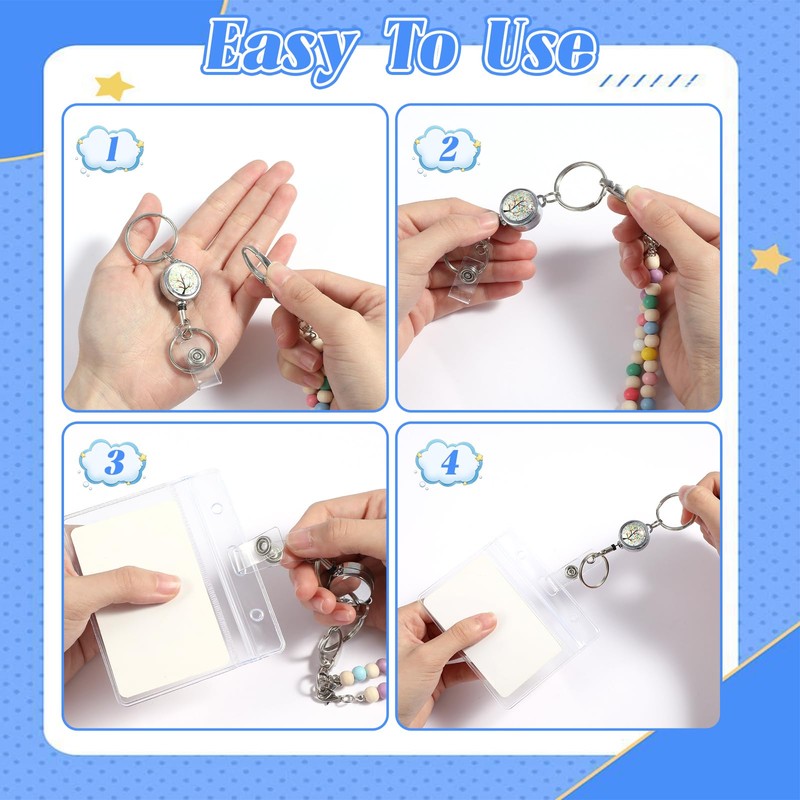 Easy To Use

1

2

3

4