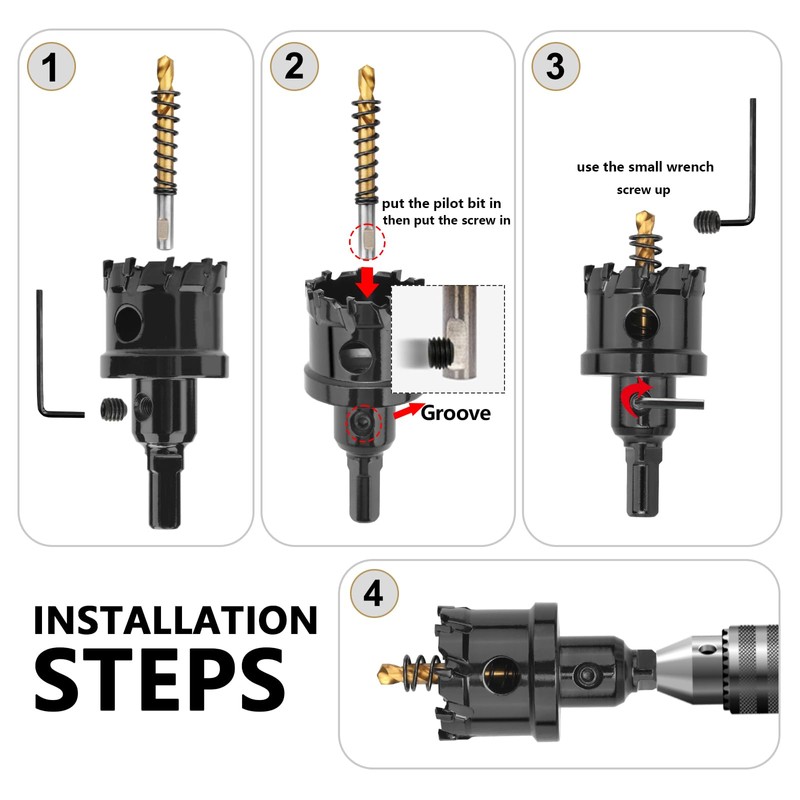 1

2

put the pilot bit in then put the screw in

Groove

3

use the small wrench screw up

INSTALLATION STEPS

4