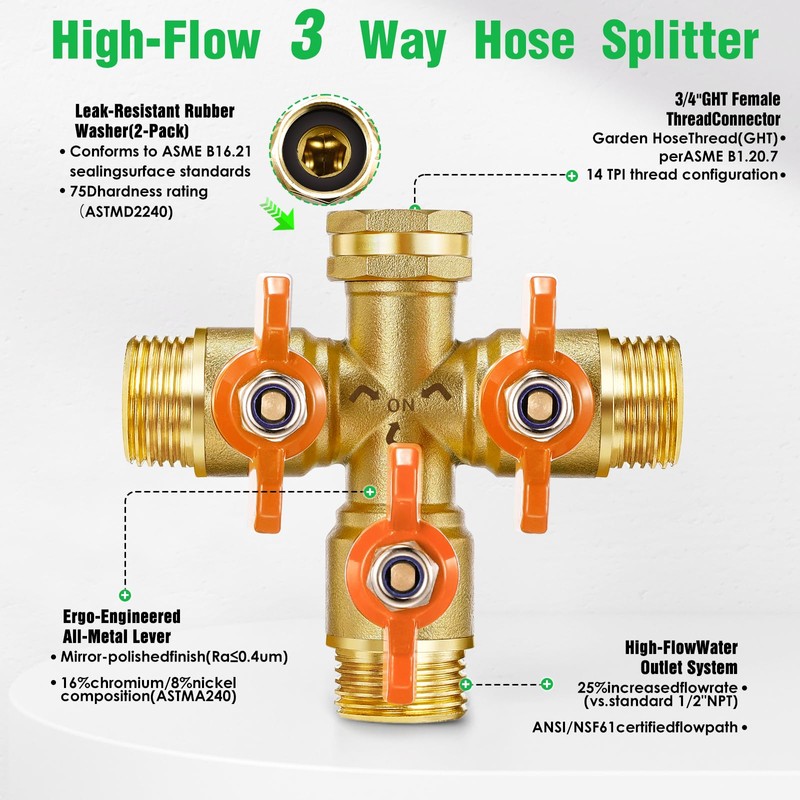 High-Flow 3 Way Hose Splitter

Leak-Resistant Rubber Washer(2-Pack)
• Conforms to ASME B16.21 sealingsurface standards
• 75Dhardness rating （ASTMD2240)

3/4"GHT Female ThreadConnector
Garden HoseThread(GHT) •
perASME B1.20.7
14 TPI thread configuration •

ON

Ergo-Engineered All-Metal Lever
• Mirror-polishedfinish(Ra≤0.4um)
• 16%chromium/8%nickel composition(ASTMA240)

High-FlowWater Outlet System
25%increasedflowrate • (vs.standard 1/2"NPT)
ANSI/NSF61certifiedflowpath •