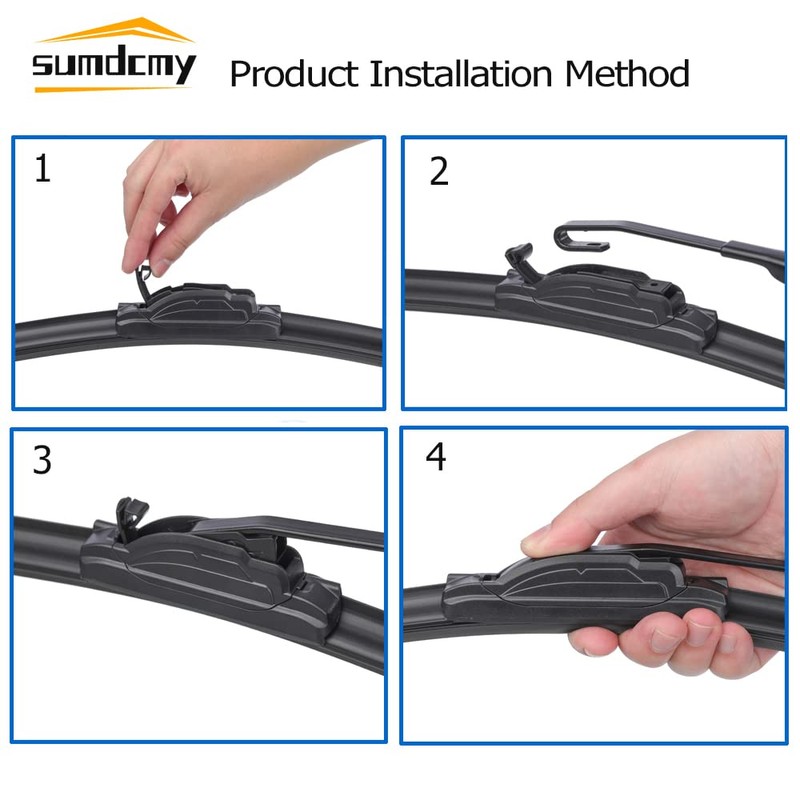 sumdcmy Product Installation Method

1

2

3

4