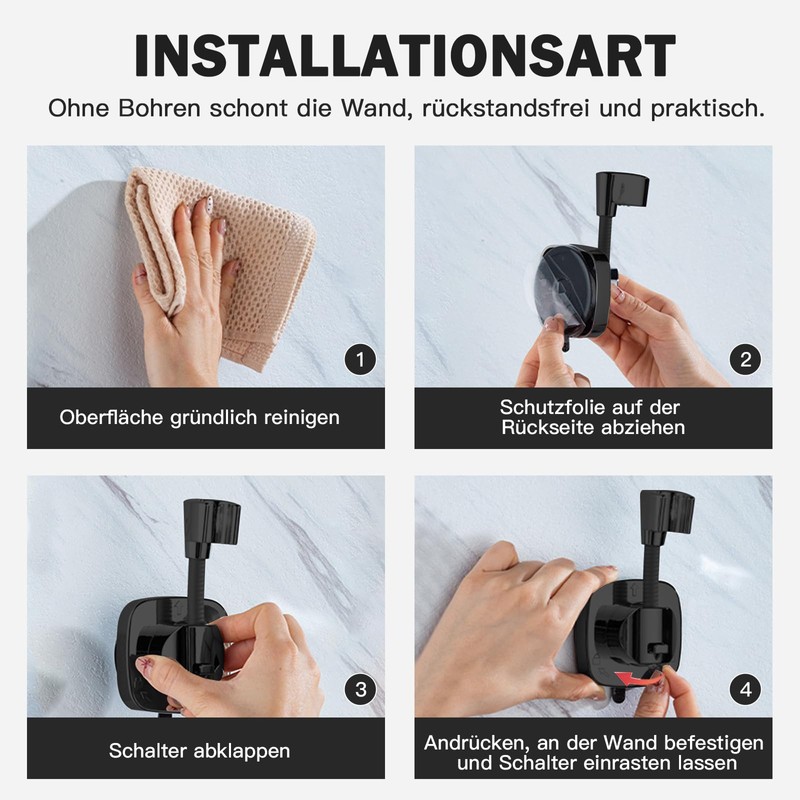 INSTALLATIONSART

Ohne Bohren schont die Wand, rückstandsfrei und praktisch.

1

Oberfläche gründlich reinigen

2

Schutzfolie auf der Rückseite abziehen

3

Schalter abklappen

4

Andrücken, an der Wand befestigen und Schalter einrasten lassen