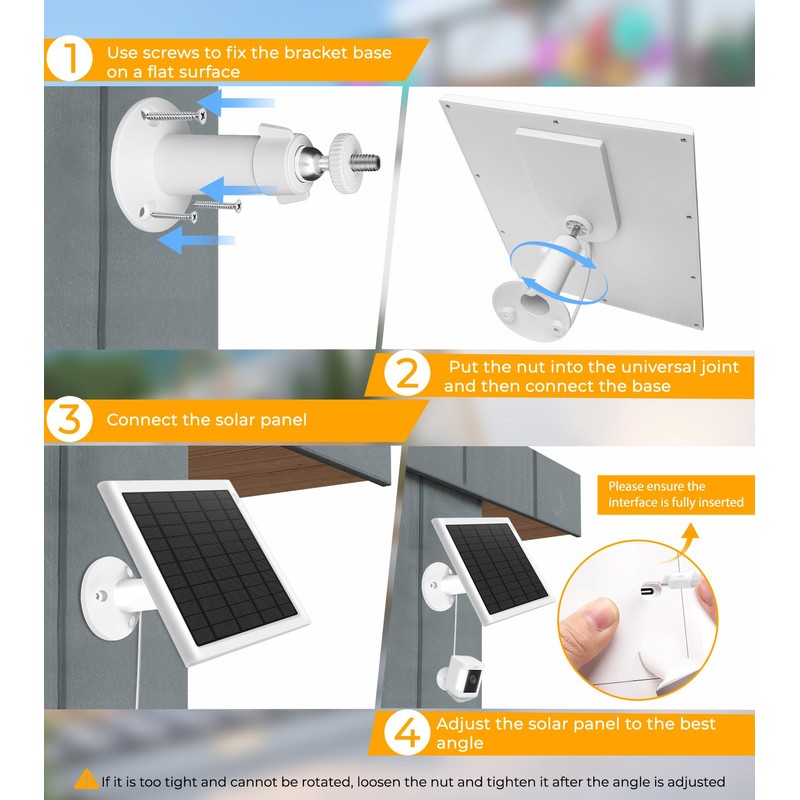 1 Use screws to fix the bracket base on a flat surface

2 Put the nut into the universal joint and then connect the base

3 Connect the solar panel

Please ensure the interface is fully inserted

4 Adjust the solar panel to the best angle

If it is too tight and cannot be rotated, loosen the nut and tighten it after the angle is adjusted