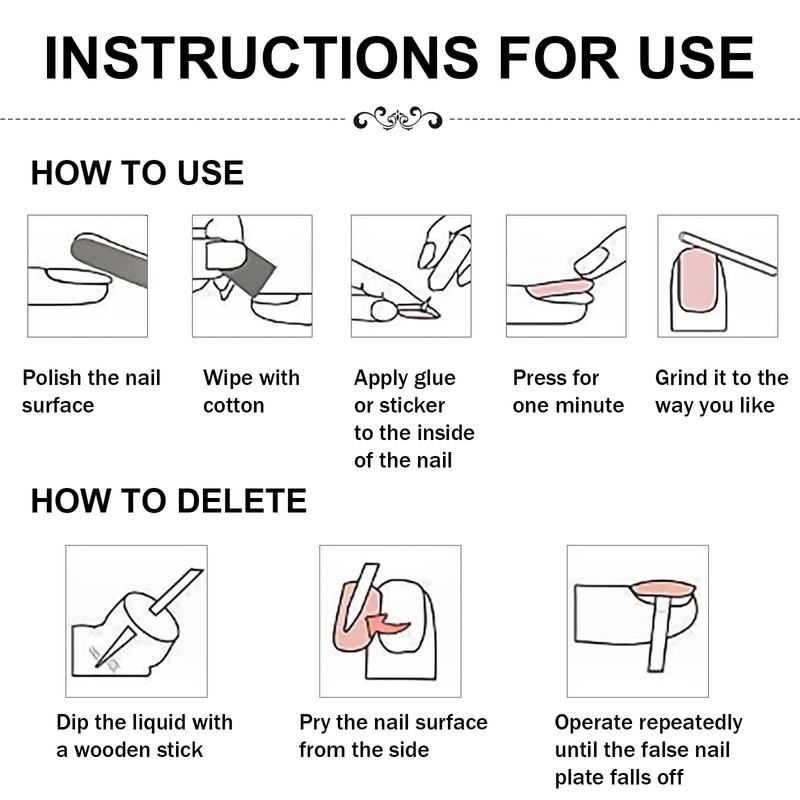 INSTRUCTIONS FOR USE

HOW TO USE

Polish the nail surface

Wipe with cotton

Apply glue or sticker to the inside of the nail

Press for one minute

Grind it to the way you like

HOW TO DELETE

Dip the liquid with a wooden stick

Pry the nail surface from the side

Operate repeatedly until the false nail plate falls off