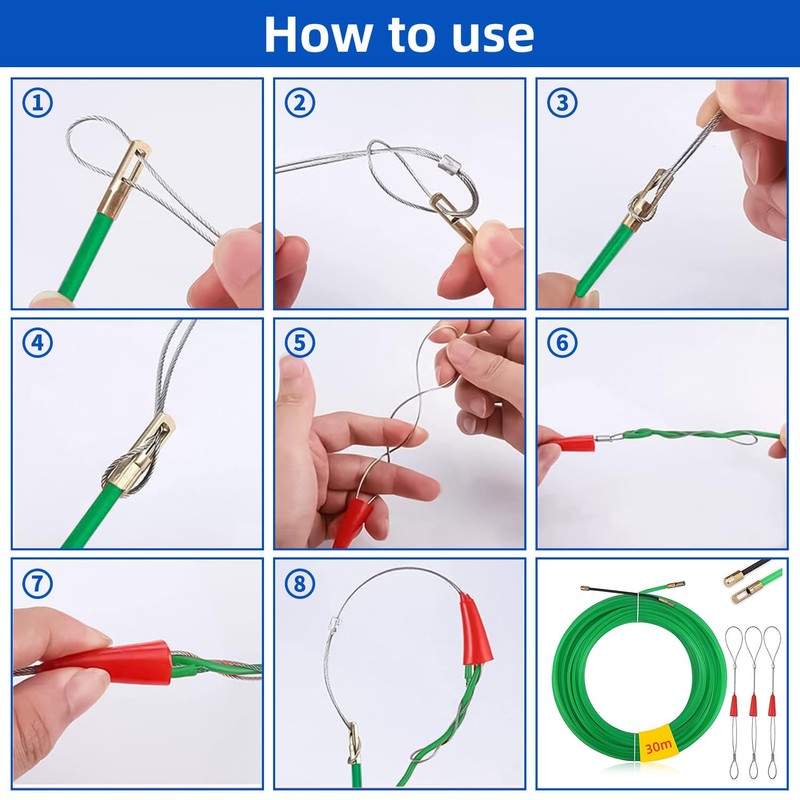 How to use

①

②

③

④

⑤

⑥

⑦

⑧

30m