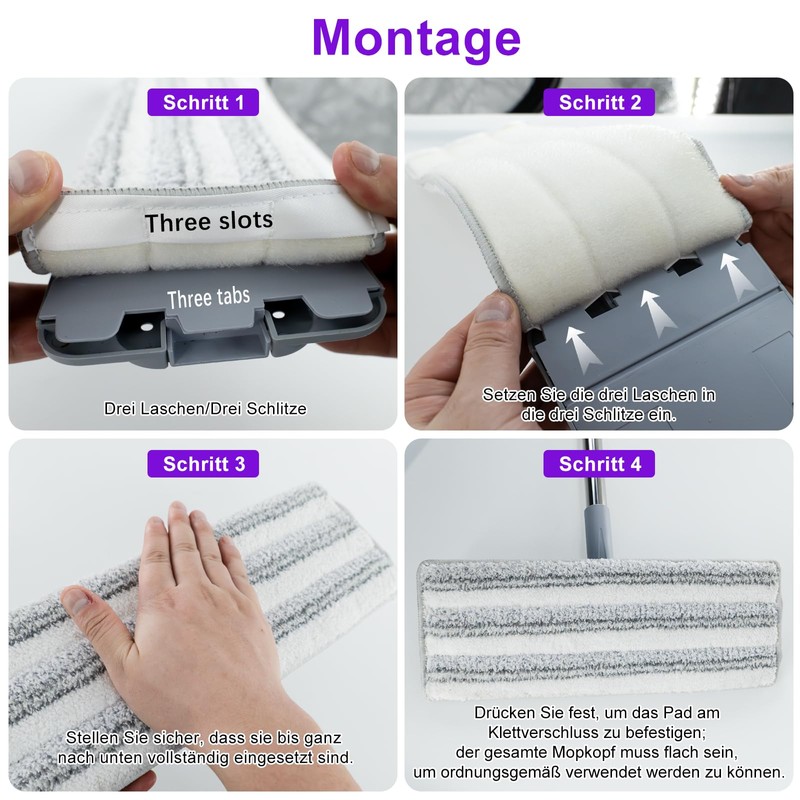 Montage

Schritt 1

Three slots

Three tabs

Drei Laschen/Drei Schlitze

Schritt 2

Setzen Sie die drei Laschen in die drei Schlitze ein.

Schritt 3

Stellen Sie sicher, dass sie bis ganz nach unten vollständig eingesetzt sind.

Schritt 4

Drücken Sie fest, um das Pad am Klettverschluss zu befestigen; der gesamte Mopkopf muss flach sein, um ordnungsgemäß verwendet werden zu können.