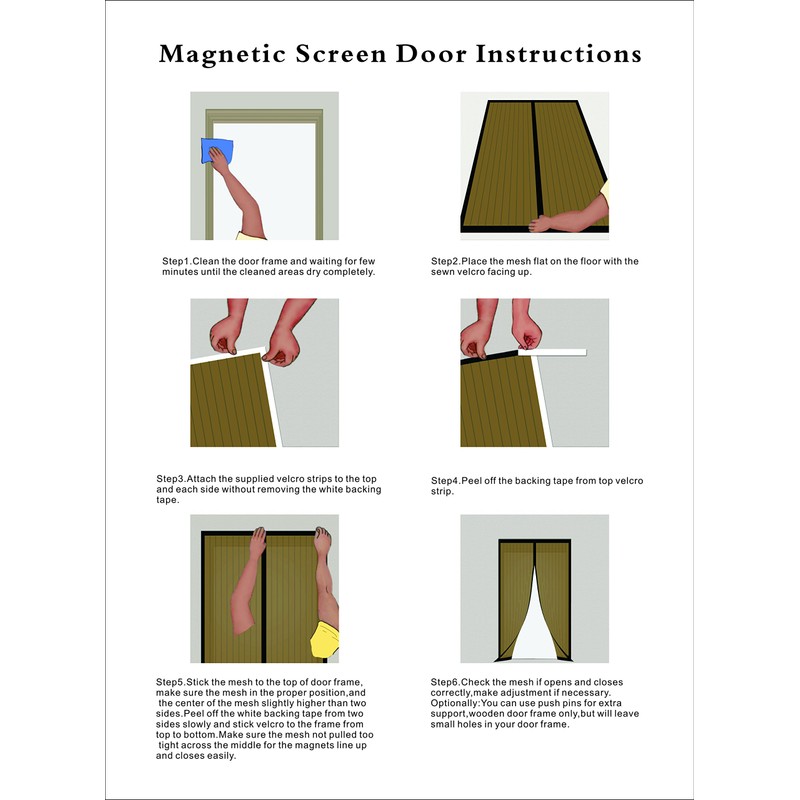 Magnetic Screen Door Instructions

Step1.Clean the door frame and waiting for few minutes until the cleaned areas dry completely.

Step2.Place the mesh flat on the floor with the sewn velcro facing up.

Step3.Attach the supplied velcro strips to the top and each side without removing the white backing tape.

Step4.Peel off the backing tape from top velcro strip.

Step5.Stick the mesh to the top of door frame, make sure the mesh in the proper position,and the center of the mesh slightly higher than two sides.Peel off the white backing tape from two sides slowly and stick velcro to the frame from top to bottom.Make sure the mesh not pulled too tight across the middle for the magnets line up and closes easily.

Step6.Check the mesh if opens and closes correctly,make adjustment if necessary. Optionally:You can use push pins for extra support,wooden door frame only,but will leave small holes in your door frame.