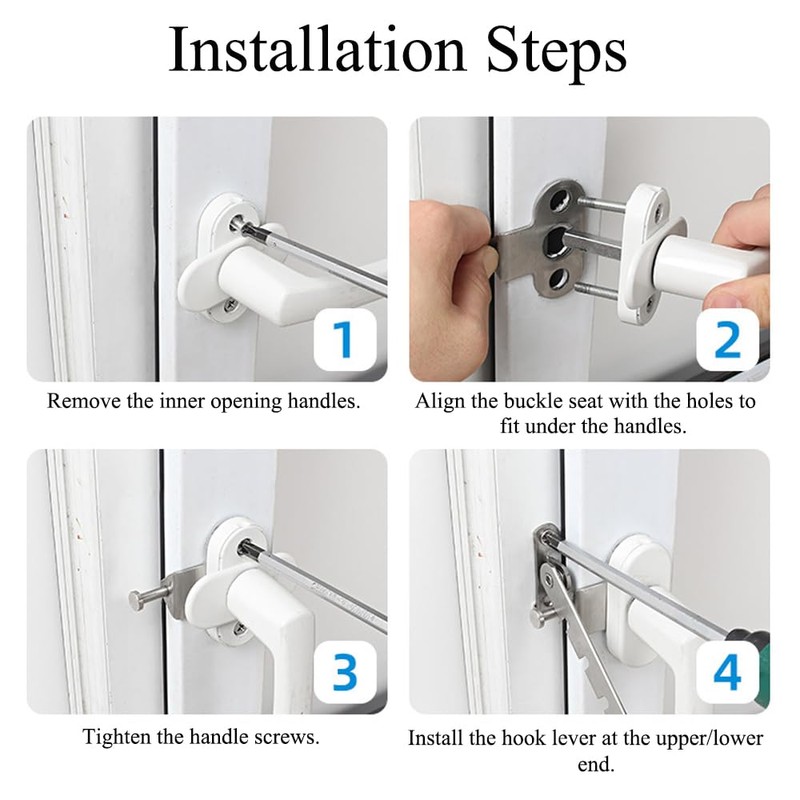 Installation Steps

1

Remove the inner opening handles.

2

Align the buckle seat with the holes to fit under the handles.

3

Tighten the handle screws.

4

Install the hook lever at the upper/lower end.