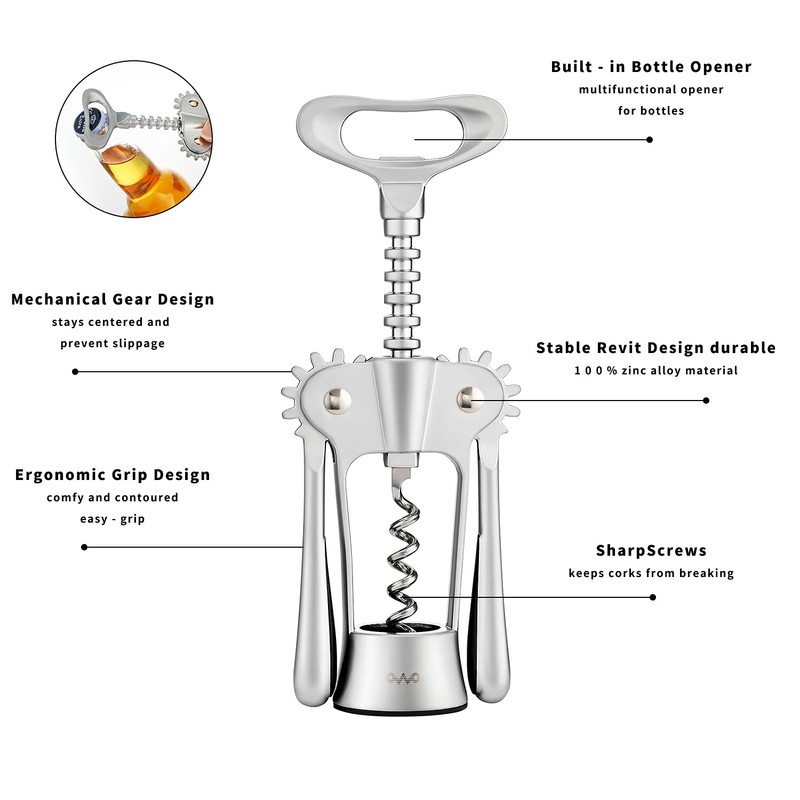 Built - in Bottle Opener
multifunctional opener
for bottles

Mechanical Gear Design
stays centered and
prevent slippage

Stable Revit Design durable
1 0 0 % zinc alloy material

Ergonomic Grip Design
comfy and contoured
easy - grip

SharpScrews
keeps corks from breaking