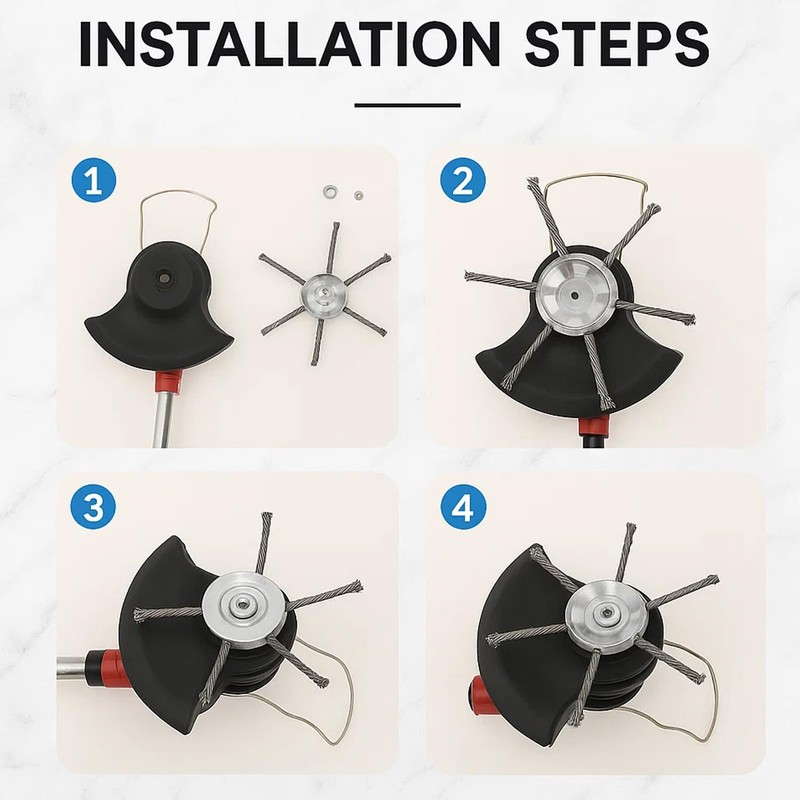 INSTALLATION STEPS

1

2

3

4