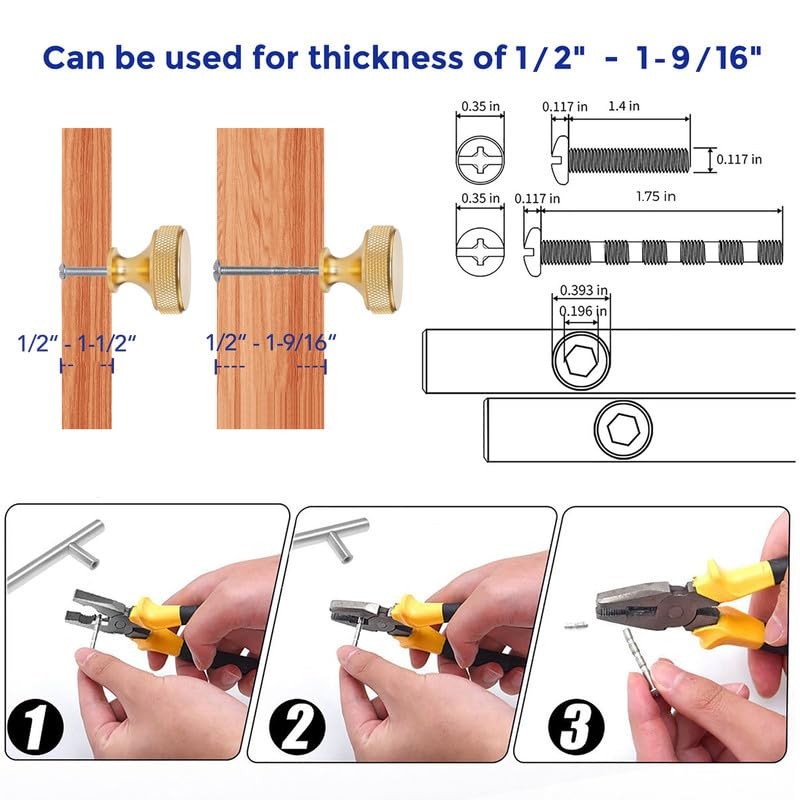 Can be used for thickness of 1/2" - 1-9/16"

1/2" - 1-1/2"

1/2" - 1-9/16"

0.35 in
0.117 in
1.4 in
0.117 in

0.35 in
0.117 in
1.75 in

0.393 in
0.196 in

1

2

3