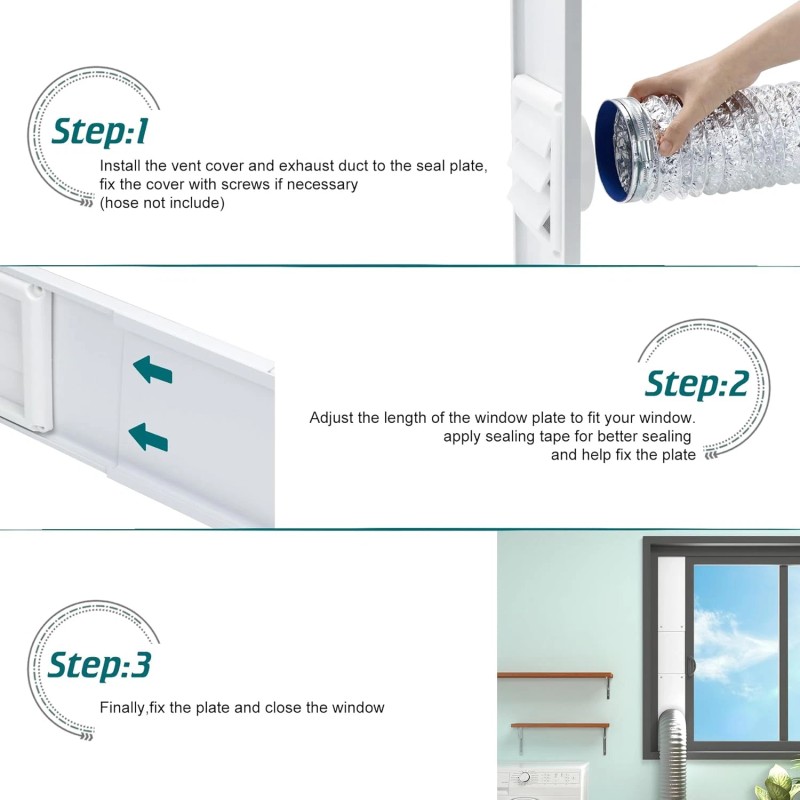 Step:1
Install the vent cover and exhaust duct to the seal plate, fix the cover with screws if necessary (hose not include)

Step:2
Adjust the length of the window plate to fit your window. apply sealing tape for better sealing and help fix the plate

Step:3
Finally,fix the plate and close the window