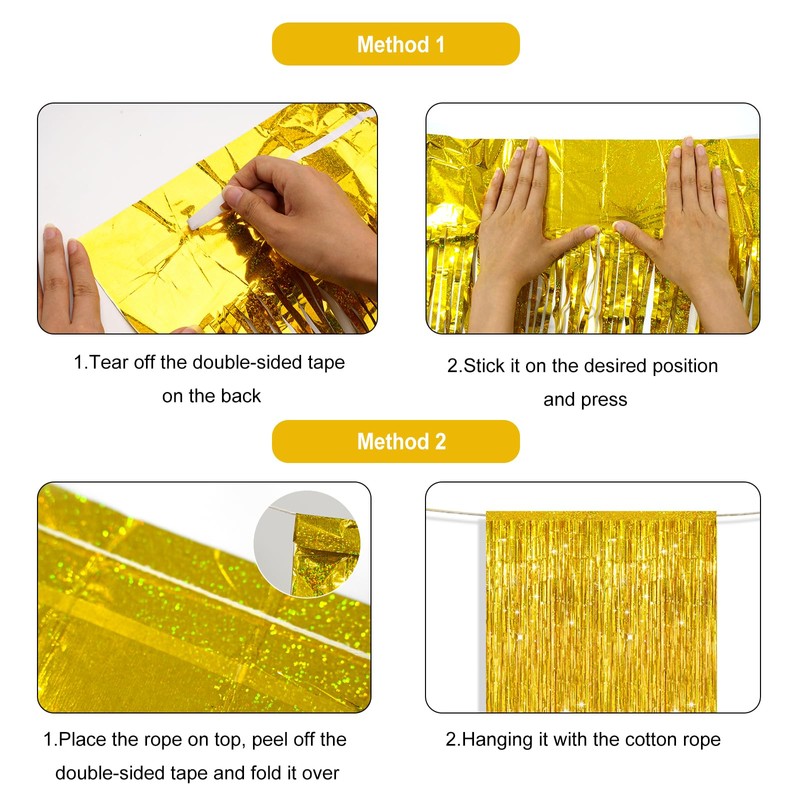 Method 1

1.Tear off the double-sided tape on the back

2.Stick it on the desired position and press

Method 2

1.Place the rope on top, peel off the double-sided tape and fold it over

2.Hanging it with the cotton rope