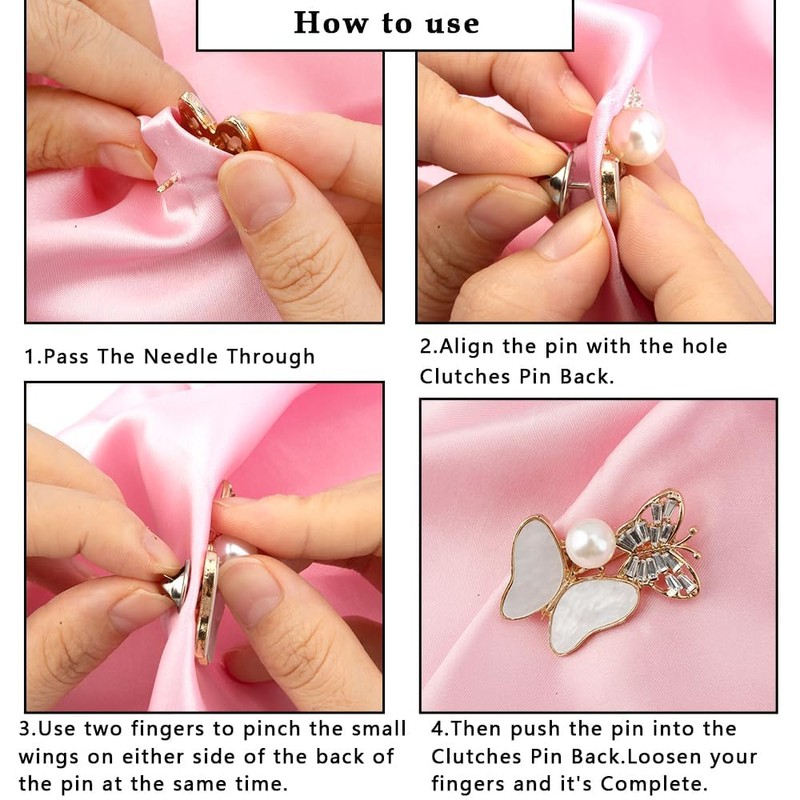 How to use

1.Pass The Needle Through

2.Align the pin with the hole Clutches Pin Back.

3.Use two fingers to pinch the small wings on either side of the back of the pin at the same time.

4.Then push the pin into the Clutches Pin Back.Loosen your fingers and it's Complete.