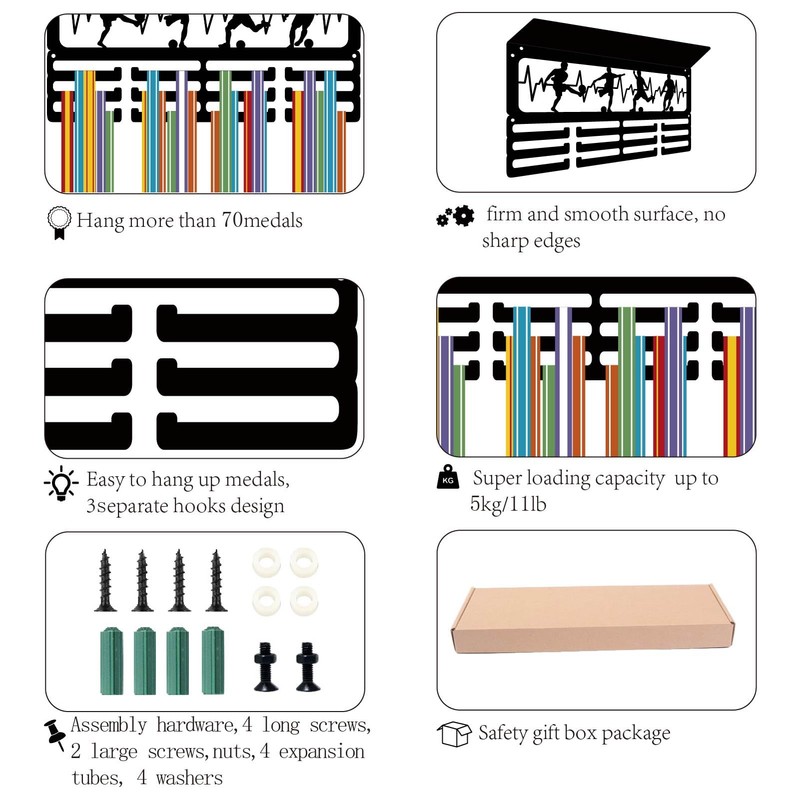 Hang more than 70medals

firm and smooth surface, no sharp edges

Easy to hang up medals, 3separate hooks design

KG

Super loading capacity up to 5kg/11lb

Assembly hardware,4 long screws, 2 large screws,nuts,4 expansion tubes, 4 washers

Safety gift box package