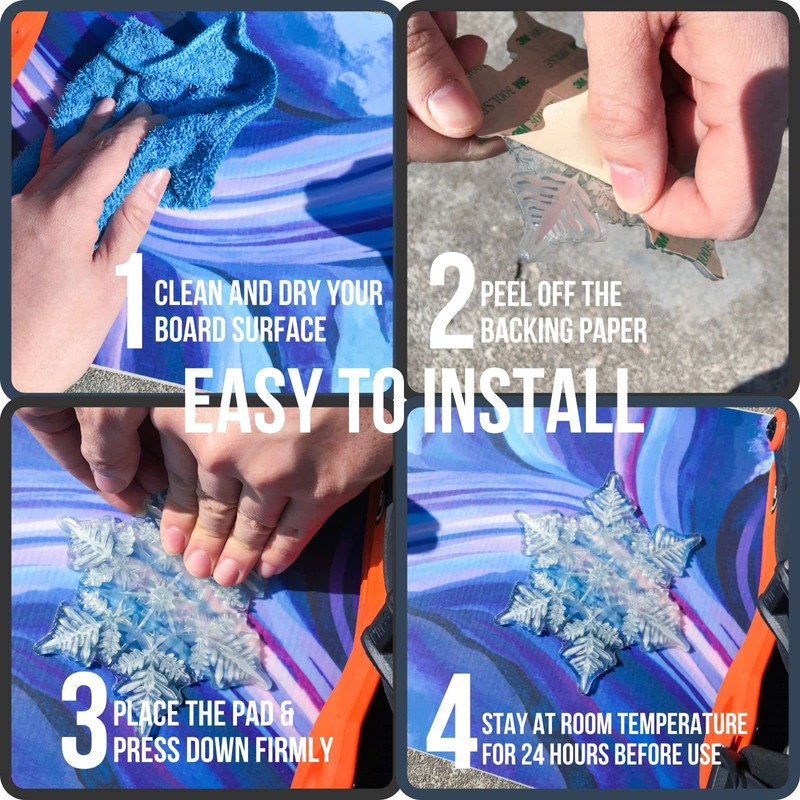 1 CLEAN AND DRY YOUR BOARD SURFACE

2 PEEL OFF THE BACKING PAPER

EASY TO INSTALL

3 PLACE THE PAD & PRESS DOWN FIRMLY

4 STAY AT ROOM TEMPERATURE FOR 24 HOURS BEFORE USE