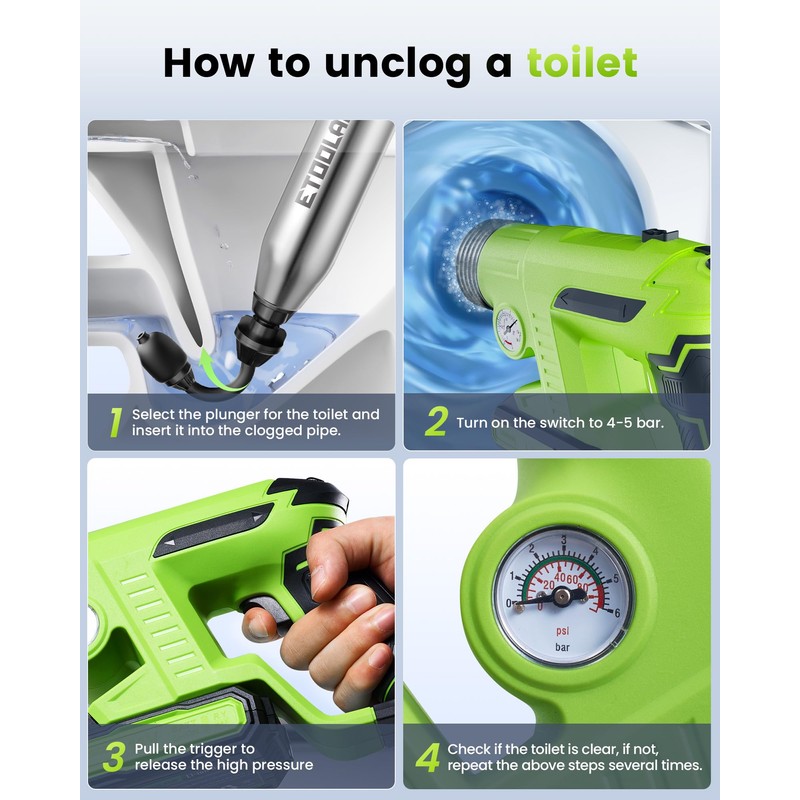 How to unclog a toilet

ETOOLAB

1 Select the plunger for the toilet and insert it into the clogged pipe.

2 Turn on the switch to 4-5 bar.

3 Pull the trigger to release the high pressure

0 1 2 3 4 5 6
0 20 40 60 80
psi
bar

4 Check if the toilet is clear, if not, repeat the above steps several times.