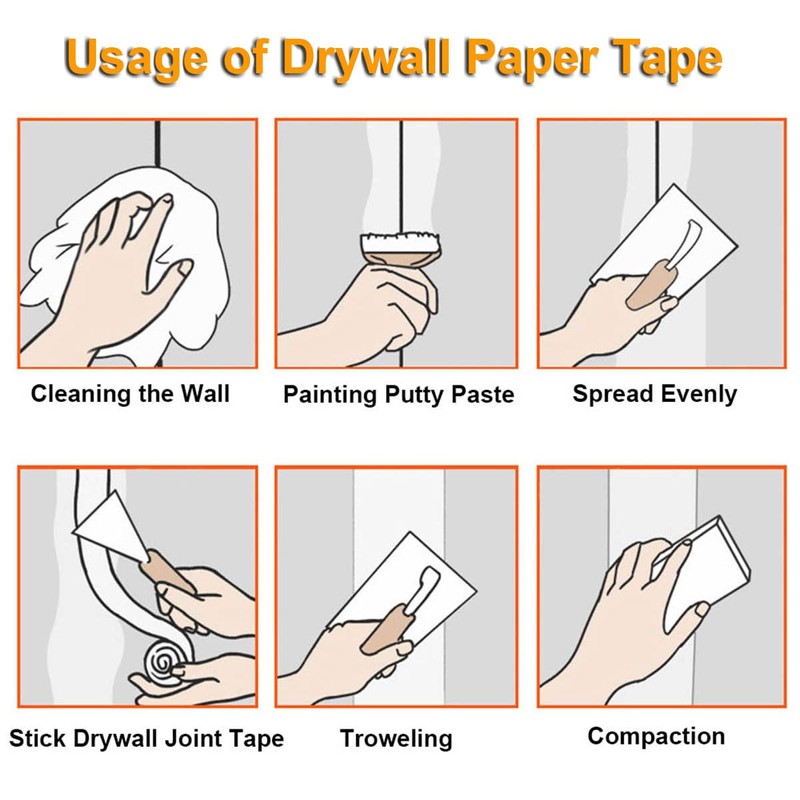 Usage of Drywall Paper Tape

Cleaning the Wall

Painting Putty Paste

Spread Evenly

Stick Drywall Joint Tape

Troweling

Compaction