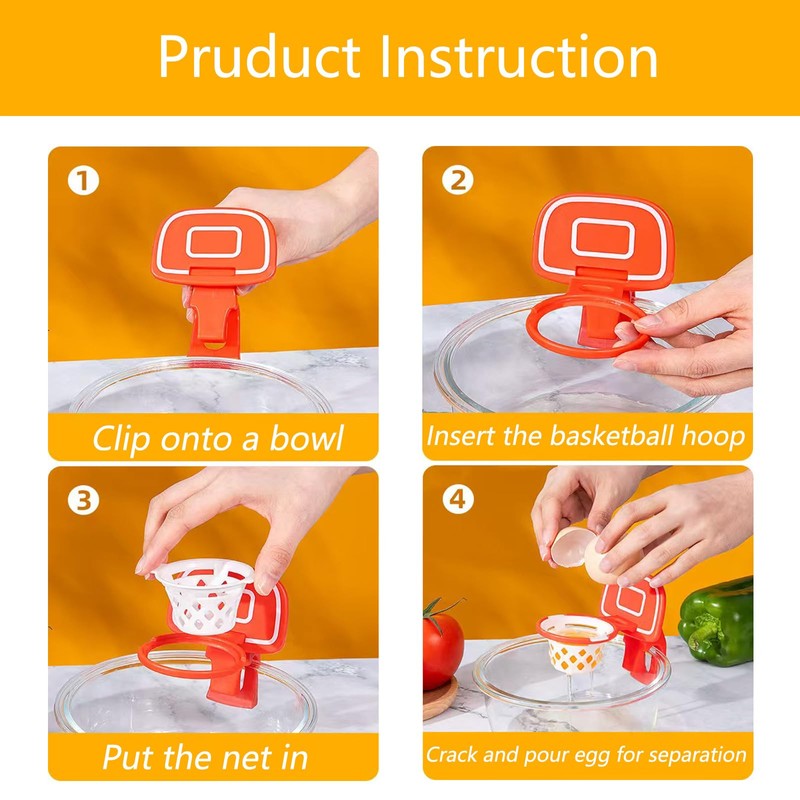 Pruduct Instruction

1
Clip onto a bowl

2
Insert the basketball hoop

3
Put the net in

4
Crack and pour egg for separation