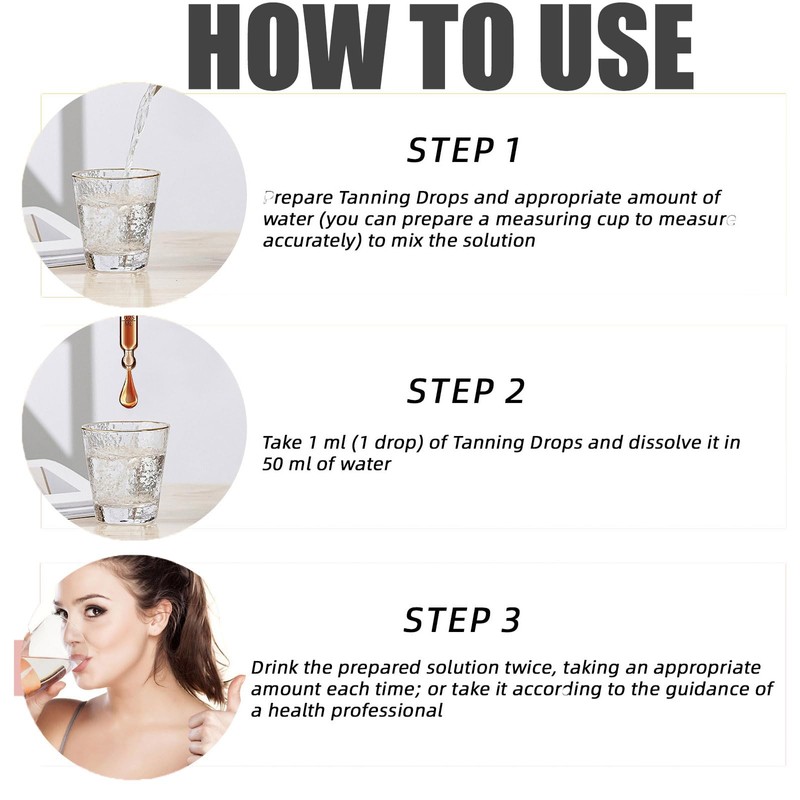 HOW TO USE

STEP 1

Prepare Tanning Drops and appropriate amount of water (you can prepare a measuring cup to measure accurately) to mix the solution

STEP 2

Take 1 ml (1 drop) of Tanning Drops and dissolve it in 50 ml of water

STEP 3

Drink the prepared solution twice, taking an appropriate amount each time; or take it according to the guidance of a health professional