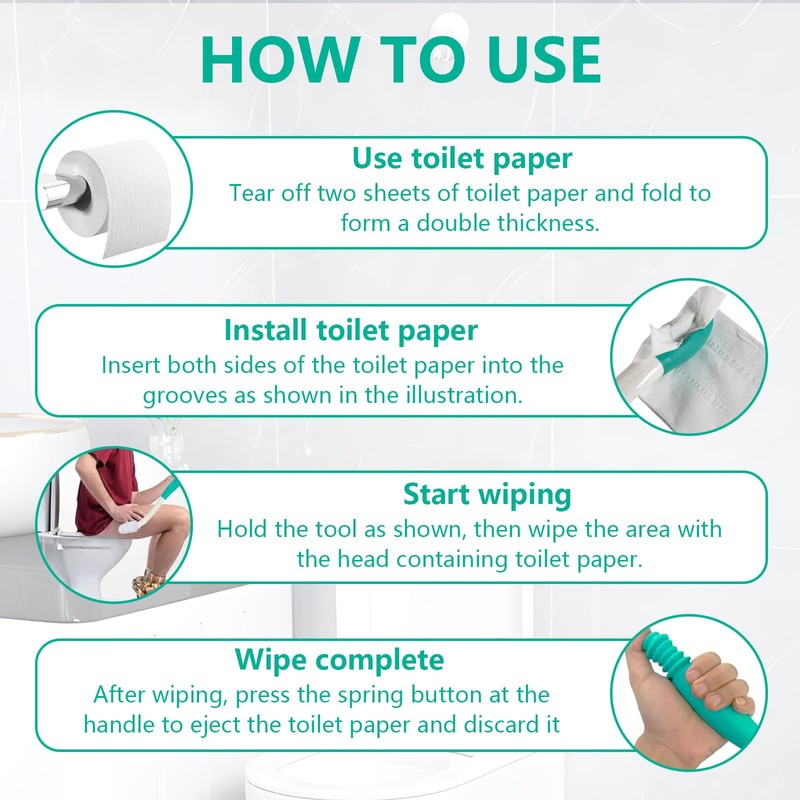 HOW TO USE

Use toilet paper
Tear off two sheets of toilet paper and fold to form a double thickness.

Install toilet paper
Insert both sides of the toilet paper into the grooves as shown in the illustration.

Start wiping
Hold the tool as shown, then wipe the area with the head containing toilet paper.

Wipe complete
After wiping, press the spring button at the handle to eject the toilet paper and discard it