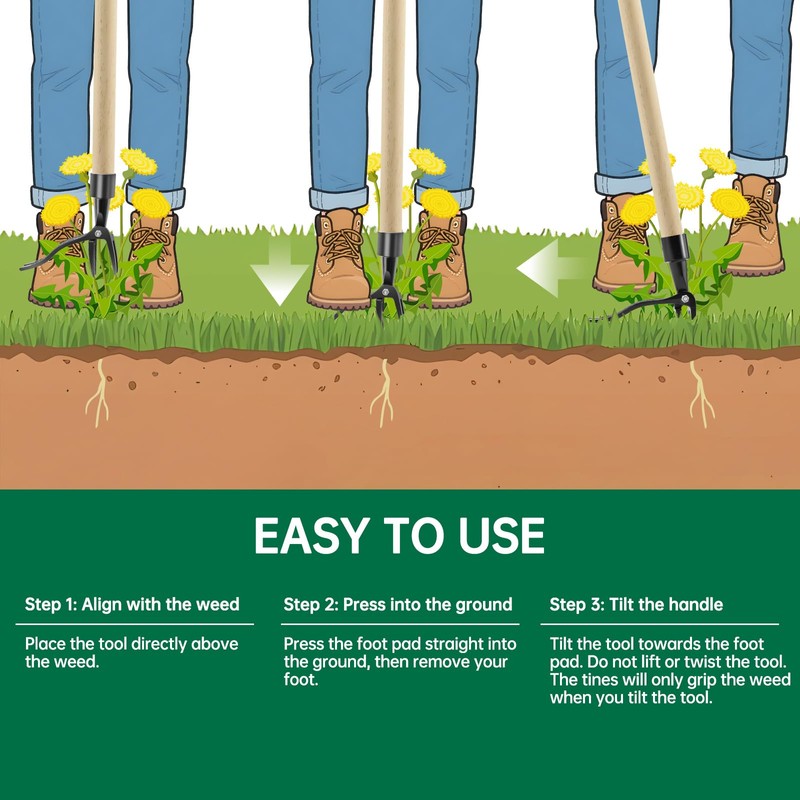 EASY TO USE

Step 1: Align with the weed

Place the tool directly above the weed.

Step 2: Press into the ground

Press the foot pad straight into the ground, then remove your foot.

Step 3: Tilt the handle

Tilt the tool towards the foot pad. Do not lift or twist the tool. The tines will only grip the weed when you tilt the tool.