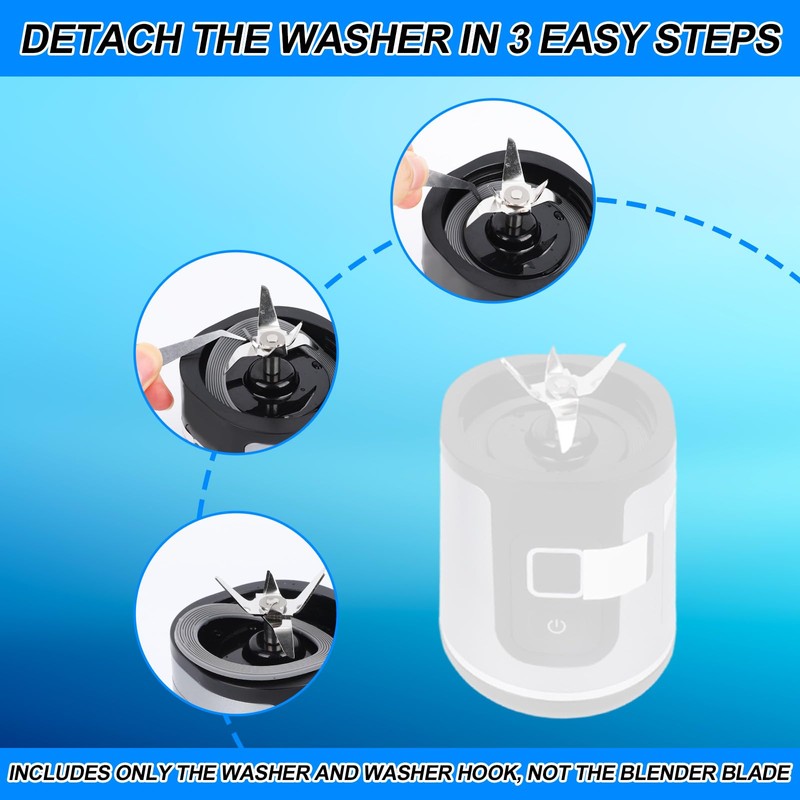 DETACH THE WASHER IN 3 EASY STEPS

INCLUDES ONLY THE WASHER AND WASHER HOOK, NOT THE BLENDER BLADE