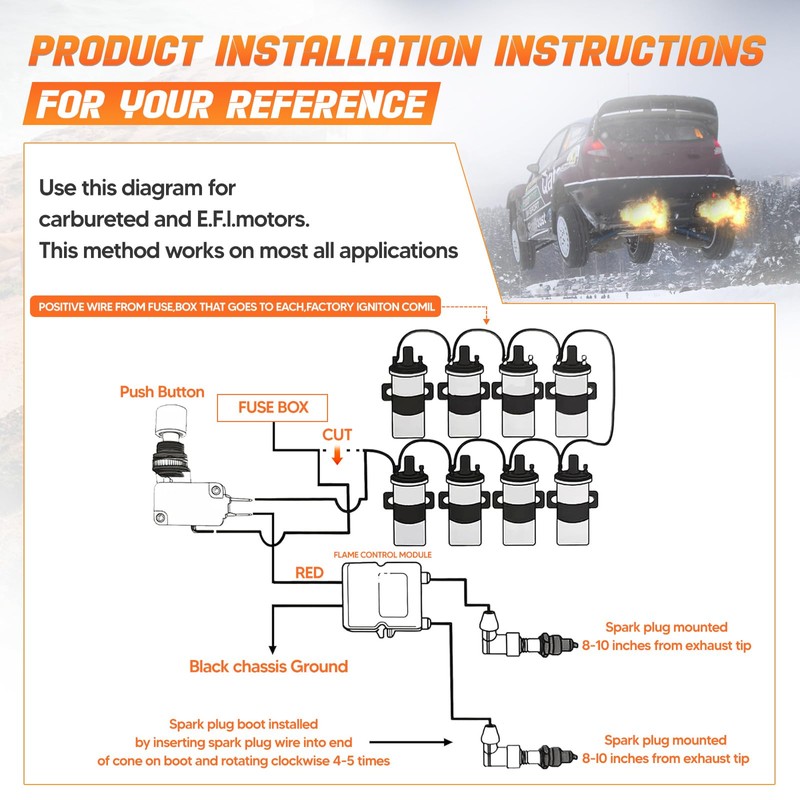 PRODUCT INSTALLATION INSTRUCTIONS
FOR YOUR REFERENCE

Use this diagram for carbureted and E.F.I.motors.
This method works on most all applications

POSITIVE WIRE FROM FUSE,BOX THAT GOES TO EACH,FACTORY IGNITON COMIL

Push Button

FUSE BOX

CUT

FLAME CONTROL MODULE

RED

Black chassis Ground

Spark plug mounted 8-10 inches from exhaust tip

Spark plug boot installed by inserting spark plug wire into end of cone on boot and rotating clockwise 4-5 times

Spark plug mounted 8-10 inches from exhaust tip