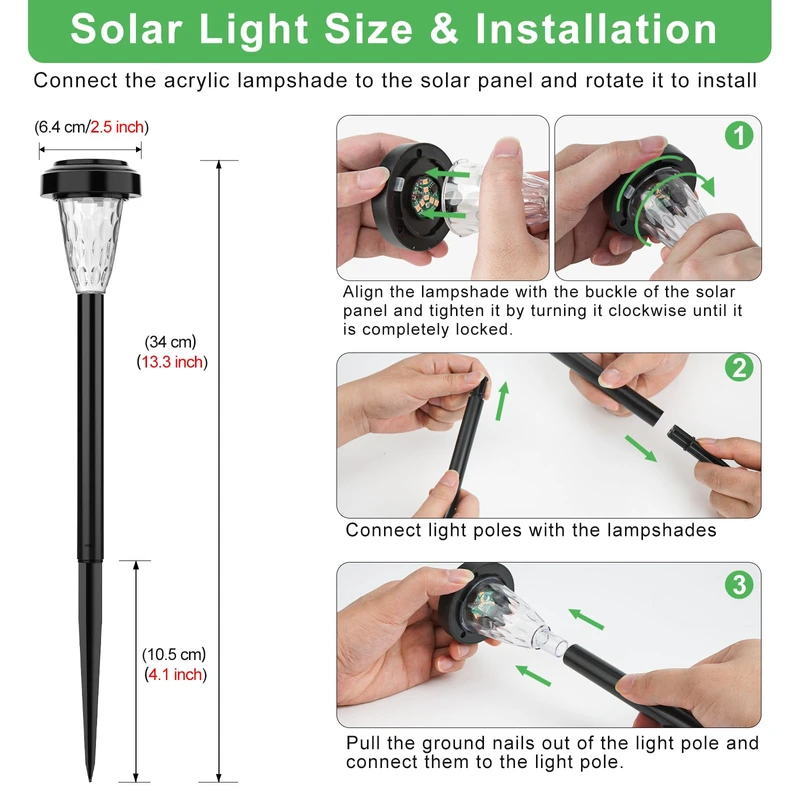 Solar Light Size & Installation

Connect the acrylic lampshade to the solar panel and rotate it to install

(6.4 cm/2.5 inch)

(34 cm)
(13.3 inch)

(10.5 cm)
(4.1 inch)

1

Align the lampshade with the buckle of the solar panel and tighten it by turning it clockwise until it is completely locked.

2

Connect light poles with the lampshades

3

Pull the ground nails out of the light pole and connect them to the light pole.